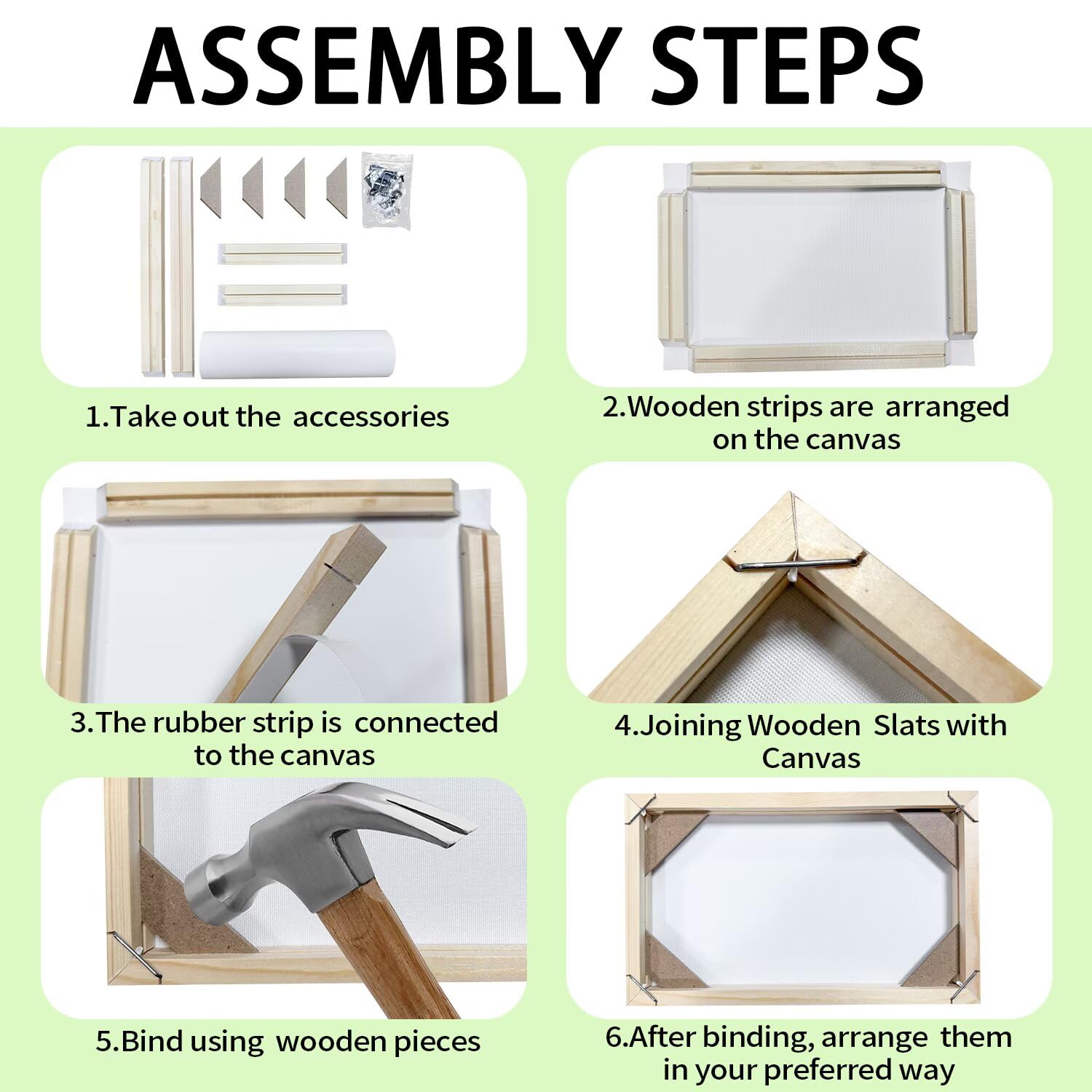 ASSEMBLY STEPS

1.Take out the accessories

2.Wooden strips are arranged on the canvas

3.The rubber strip is connected to the canvas

4.Joining Wooden Slats with Canvas

5.Bind using wooden pieces

6.After binding, arrange them in your preferred way