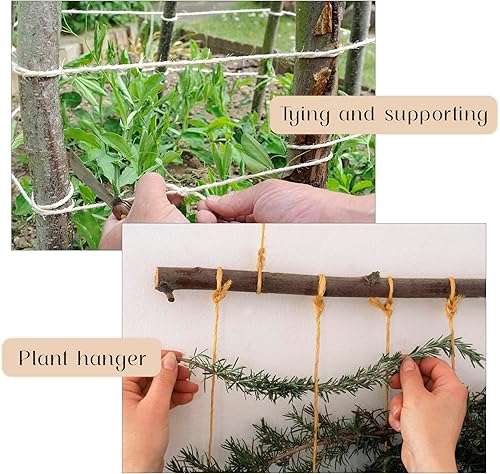 Tying and supporting

Plant hanger