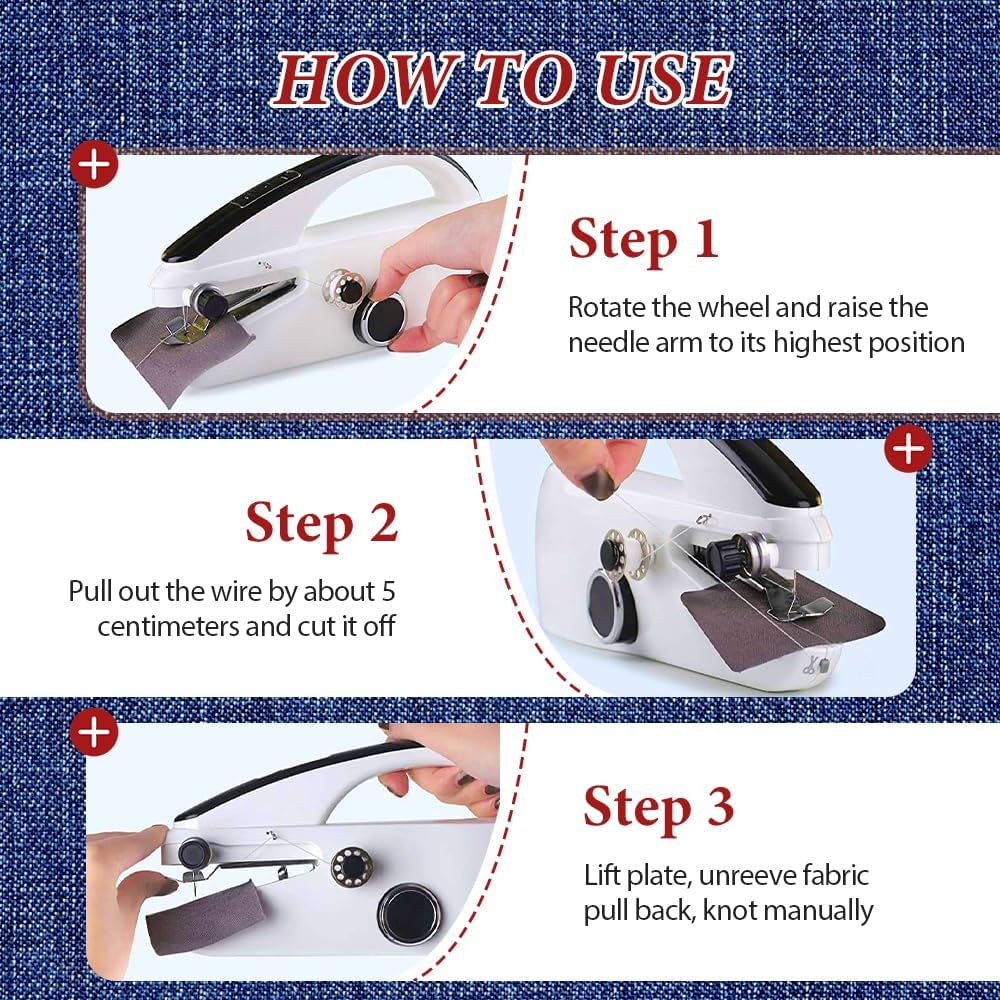 HOW TO USE

Step 1

Rotate the wheel and raise the needle arm to its highest position

Step 2

Pull out the wire by about 5 centimeters and cut it off

Step 3

Lift plate, unreeve fabric pull back, knot manually