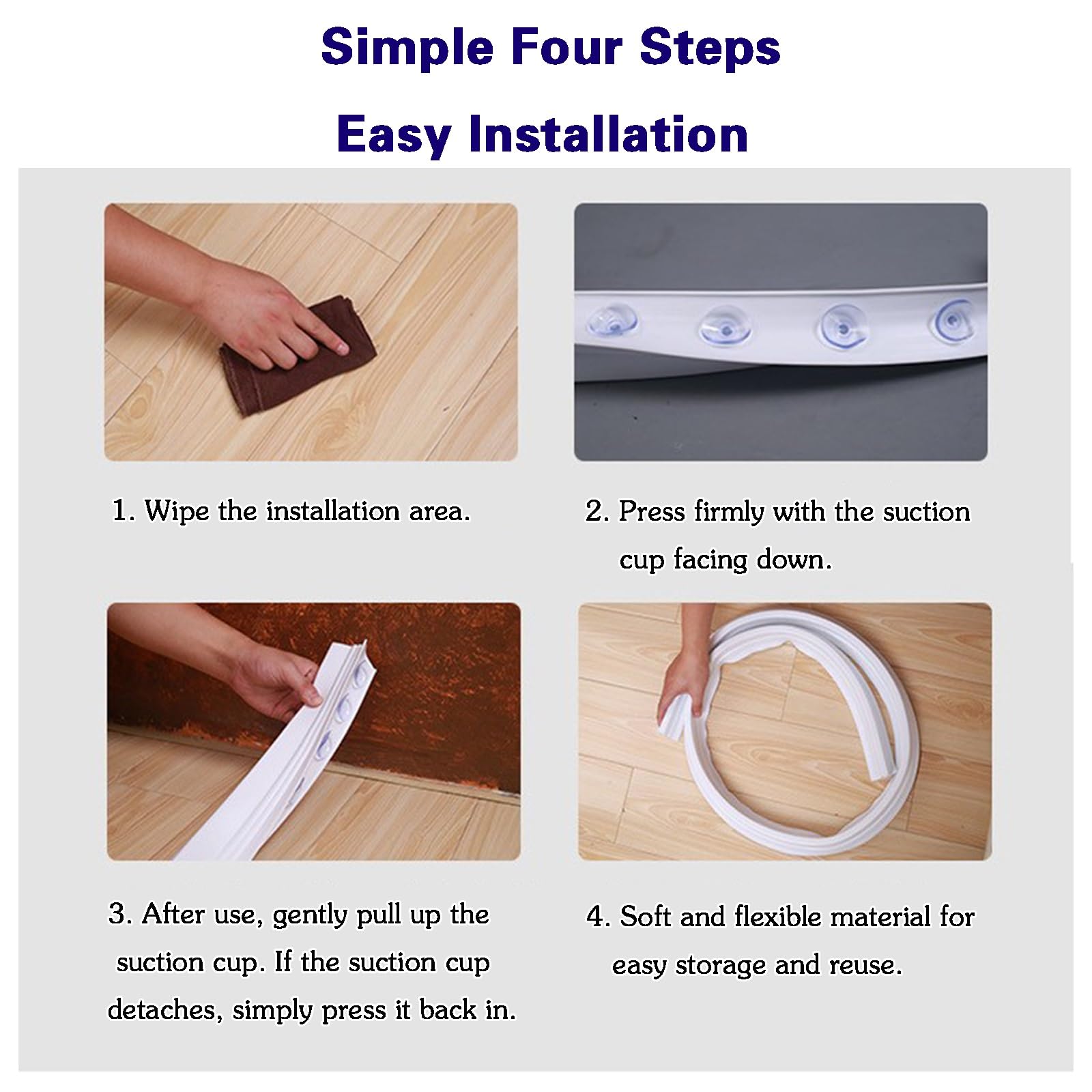 Simple Four Steps
Easy Installation

1. Wipe the installation area.

2. Press firmly with the suction cup facing down.

3. After use, gently pull up the suction cup. If the suction cup detaches, simply press it back in.

4. Soft and flexible material for easy storage and reuse.