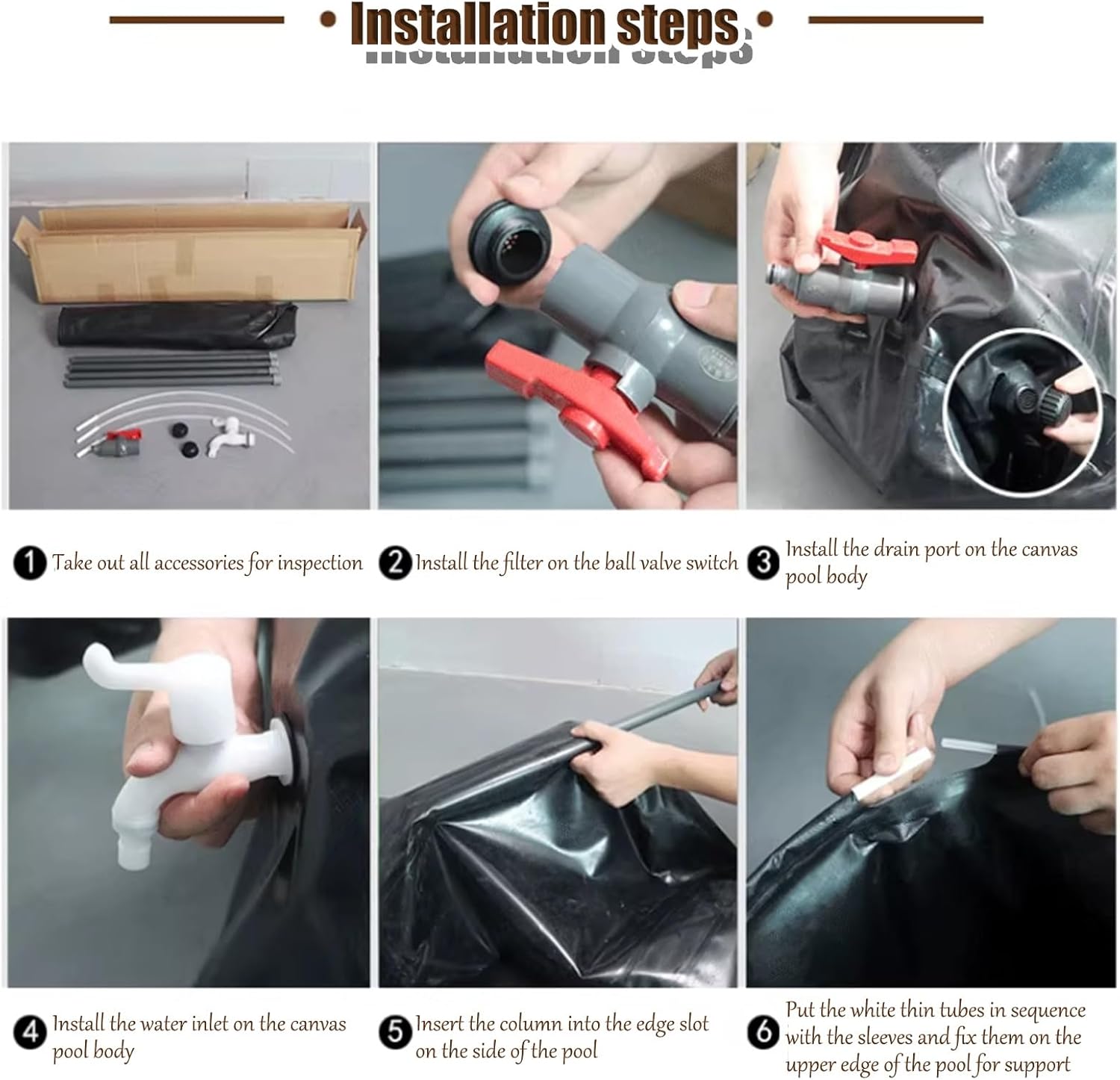 Installation steps

1 Take out all accessories for inspection

2 Install the filter on the ball valve switch

3 Install the drain port on the canvas pool body

4 Install the water inlet on the canvas pool body

5 Insert the column into the edge slot on the side of the pool

6 Put the white thin tubes in sequence with the sleeves and fix them on the upper edge of the pool for support