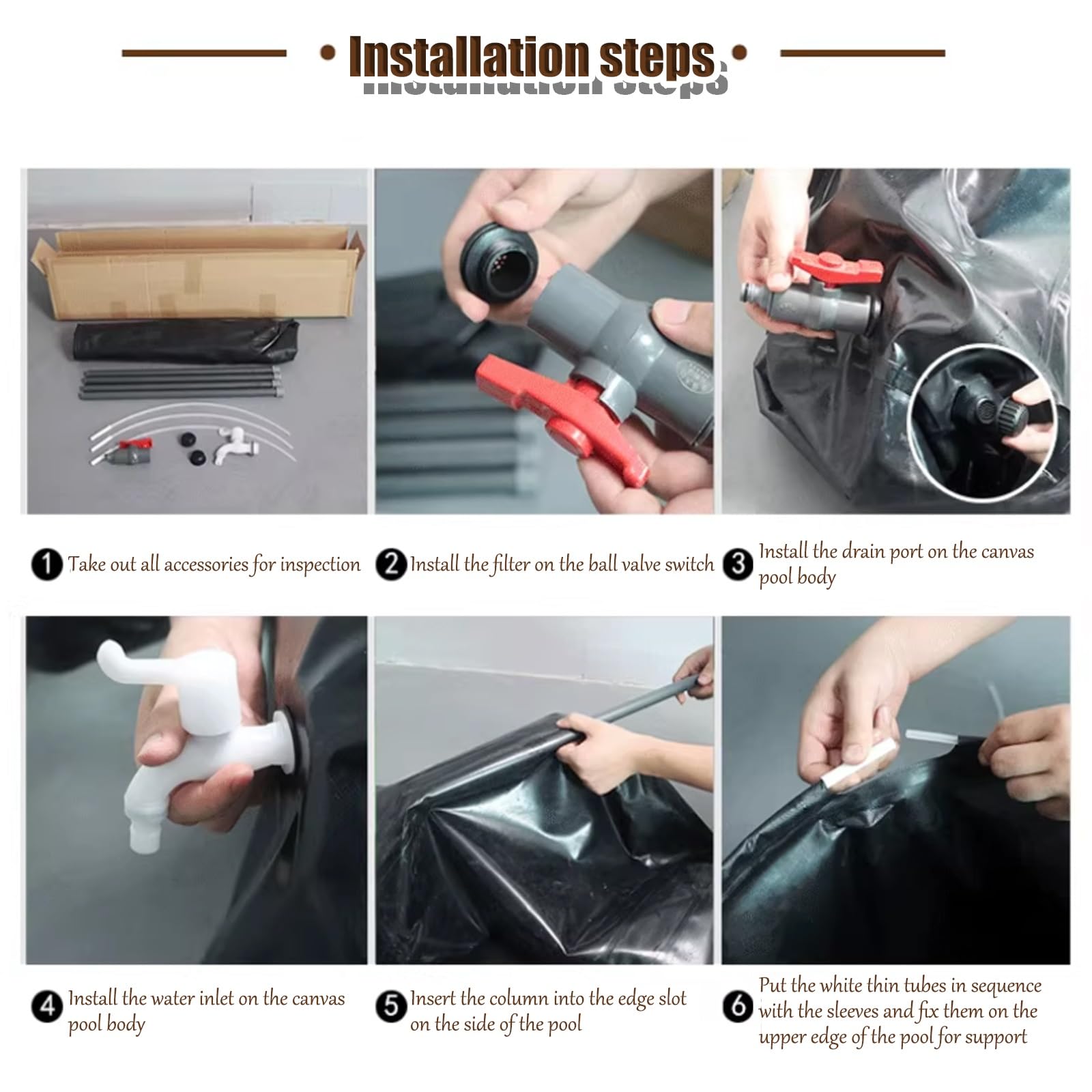 Installation steps

1 Take out all accessories for inspection

2 Install the filter on the ball valve switch

3 Install the drain port on the canvas pool body

4 Install the water inlet on the canvas pool body

5 Insert the column into the edge slot on the side of the pool

6 Put the white thin tubes in sequence with the sleeves and fix them on the upper edge of the pool for support