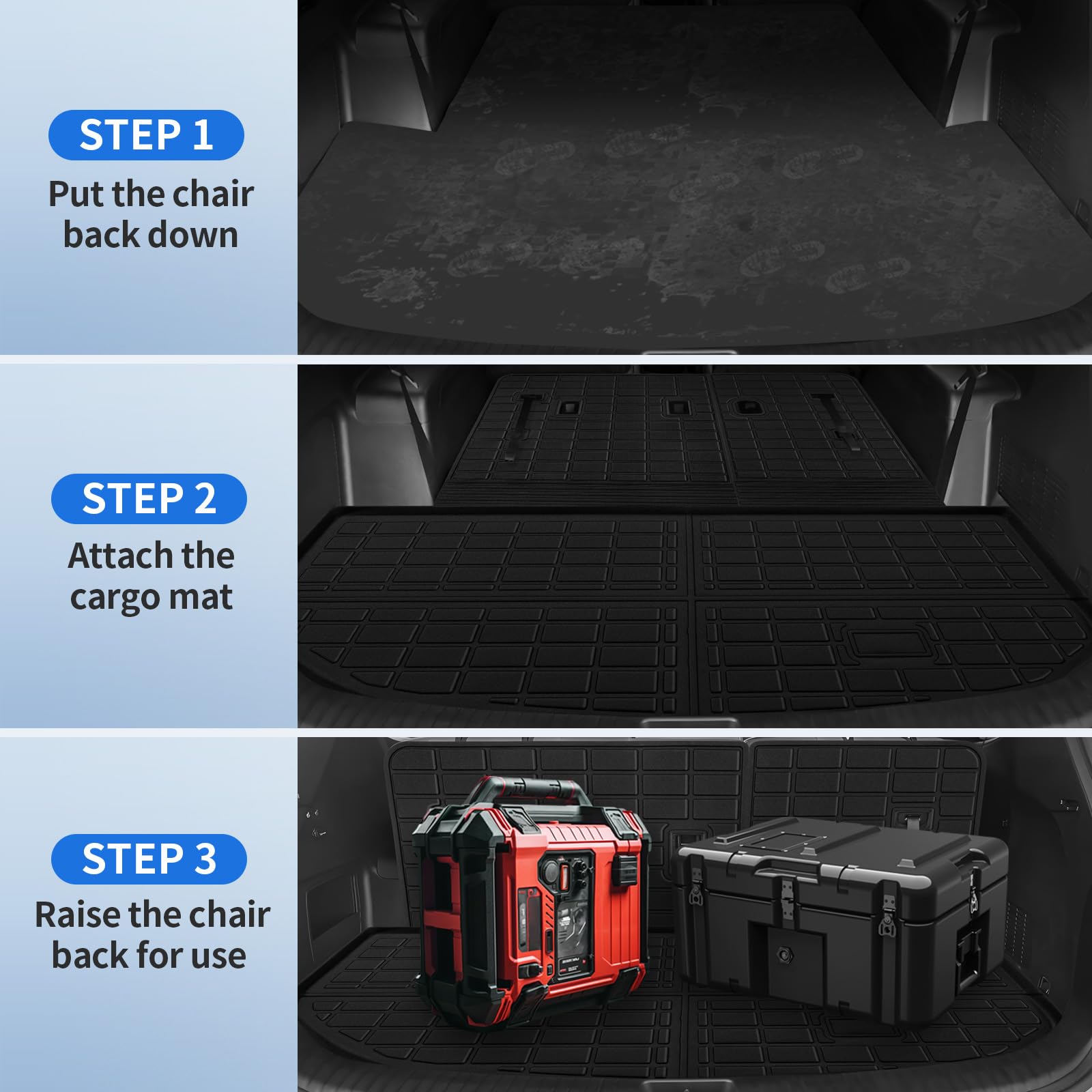 STEP 1
Put the chair back down

STEP 2
Attach the cargo mat

STEP 3
Raise the chair back for use