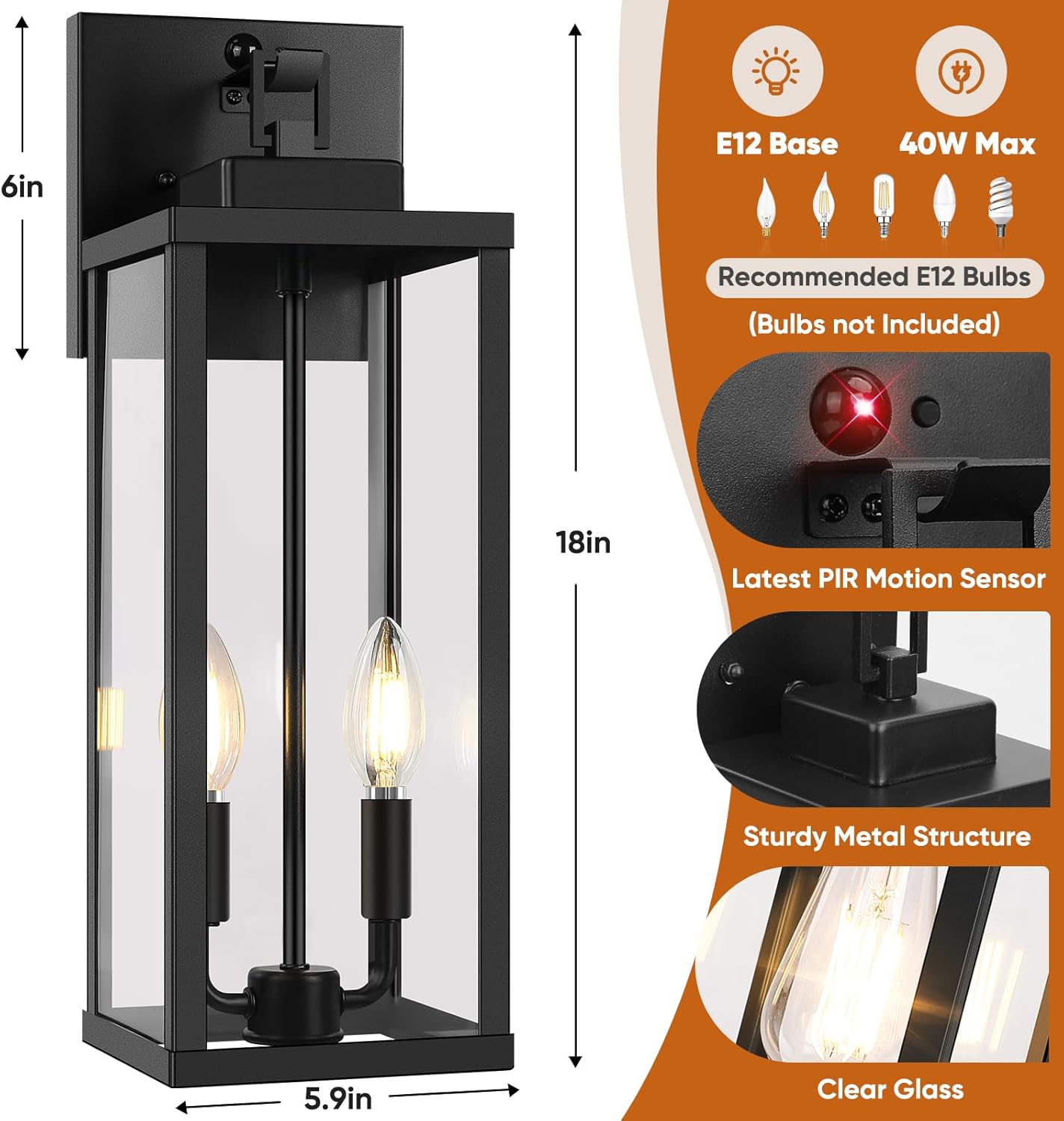 6in

18in

5.9in

E12 Base

40W Max

Recommended E12 Bulbs

(Bulbs not Included)

Latest PIR Motion Sensor

Sturdy Metal Structure

Clear Glass