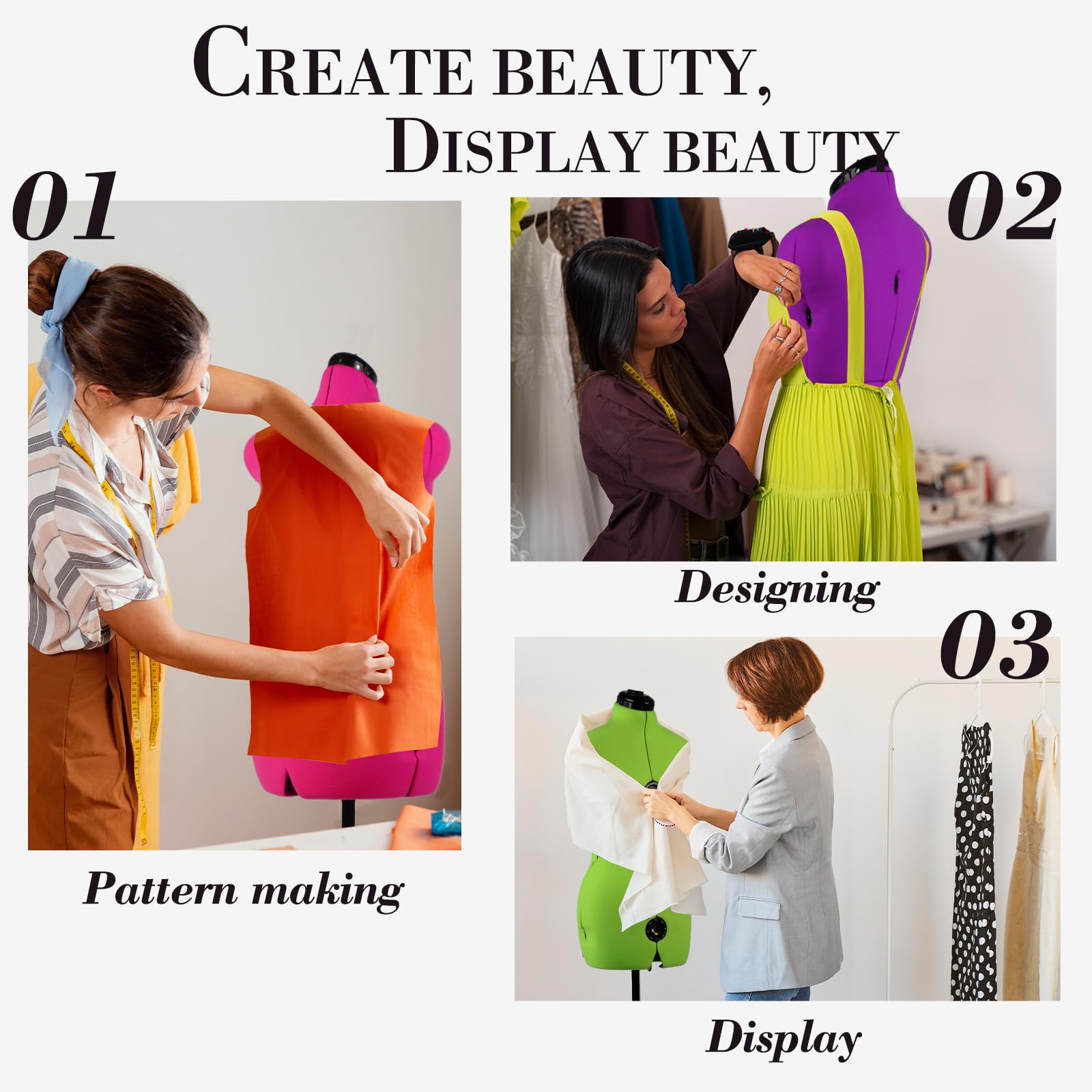 CREATE BEAUTY,
DISPLAY BEAUTY

01

Pattern making

02

Designing

03

Display