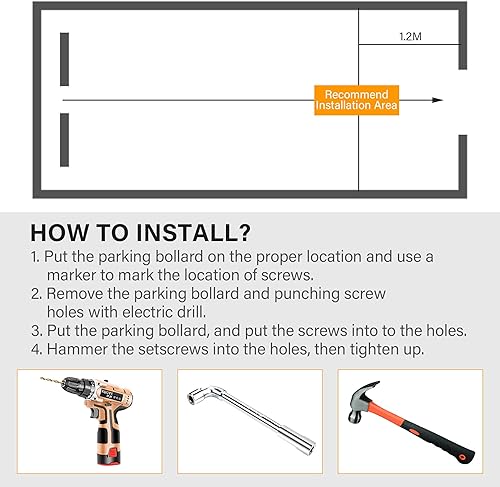 1.2M

Recommend Installation Area

HOW TO INSTALL?

1. Put the parking bollard on the proper location and use a marker to mark the location of screws.
2. Remove the parking bollard and punching screw holes with electric drill.
3. Put the parking bollard, and put the screws into to the holes.
4. Hammer the setscrews into the holes, then tighten up.