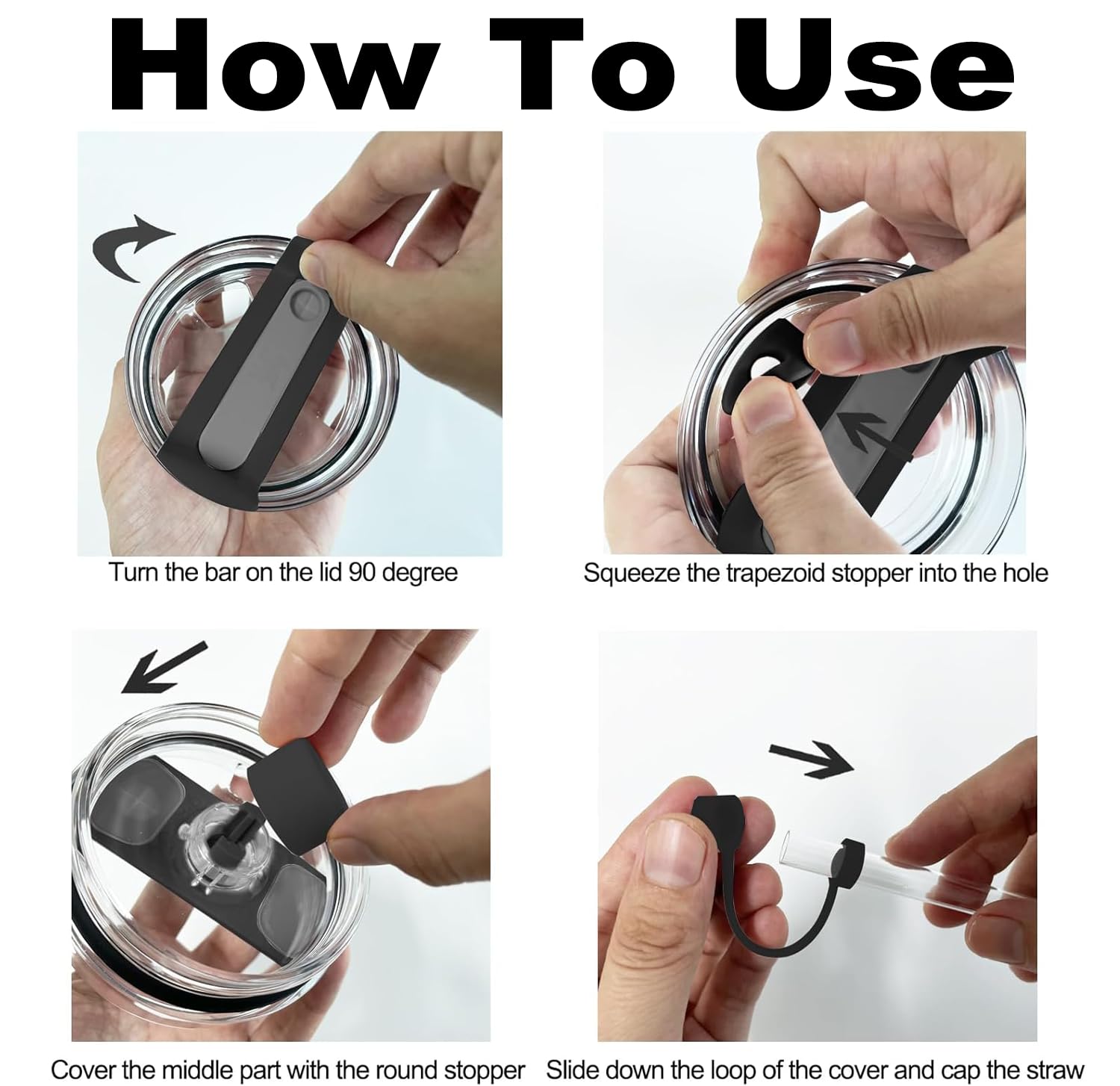 How To Use

Turn the bar on the lid 90 degree

Squeeze the trapezoid stopper into the hole

Cover the middle part with the round stopper

Slide down the loop of the cover and cap the straw