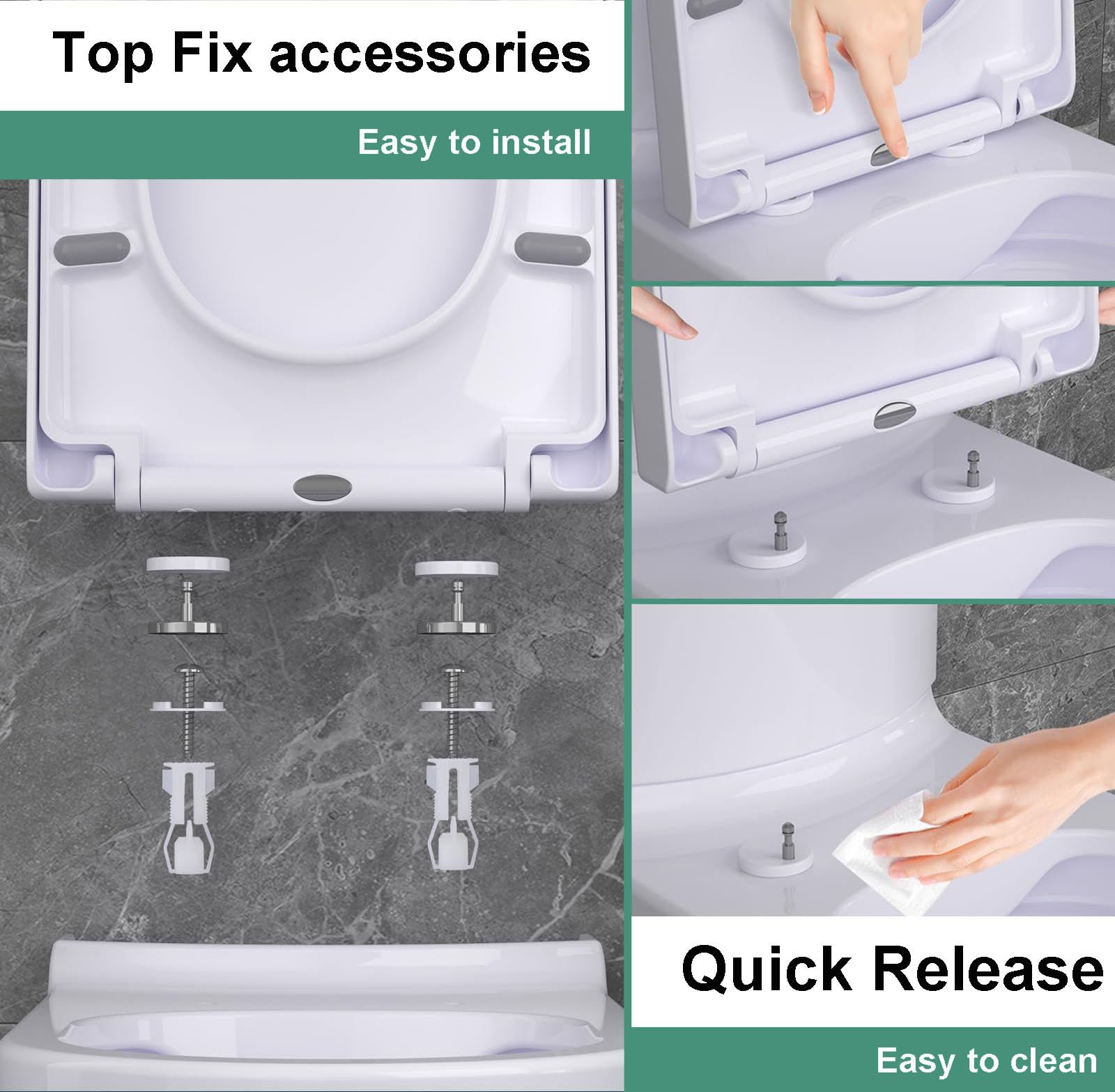 Top Fix accessories

Easy to install

Quick Release

Easy to clean