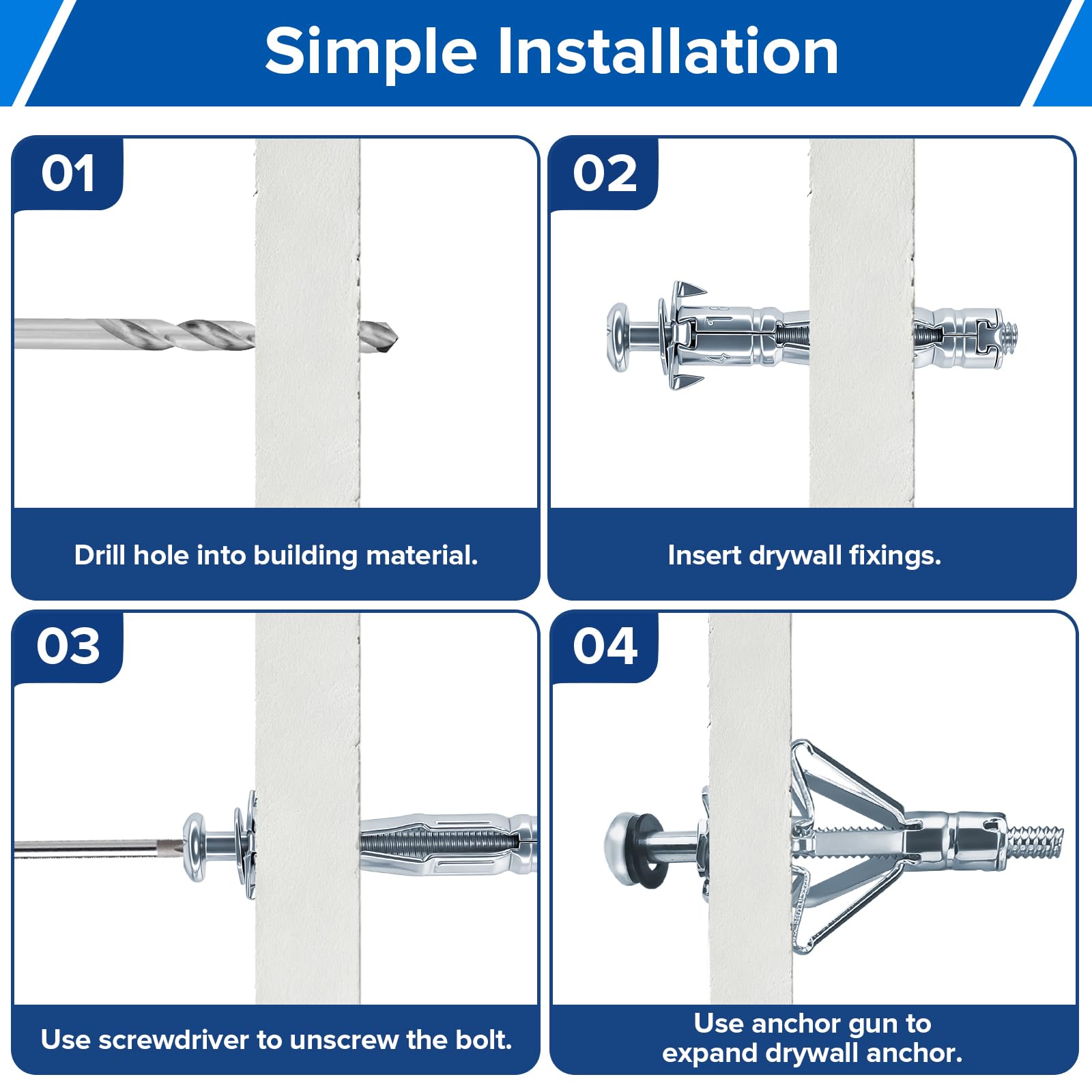 Simple Installation

01

Drill hole into building material.

02

Insert drywall fixings.

03

Use screwdriver to unscrew the bolt.

04

Use anchor gun to expand drywall anchor.