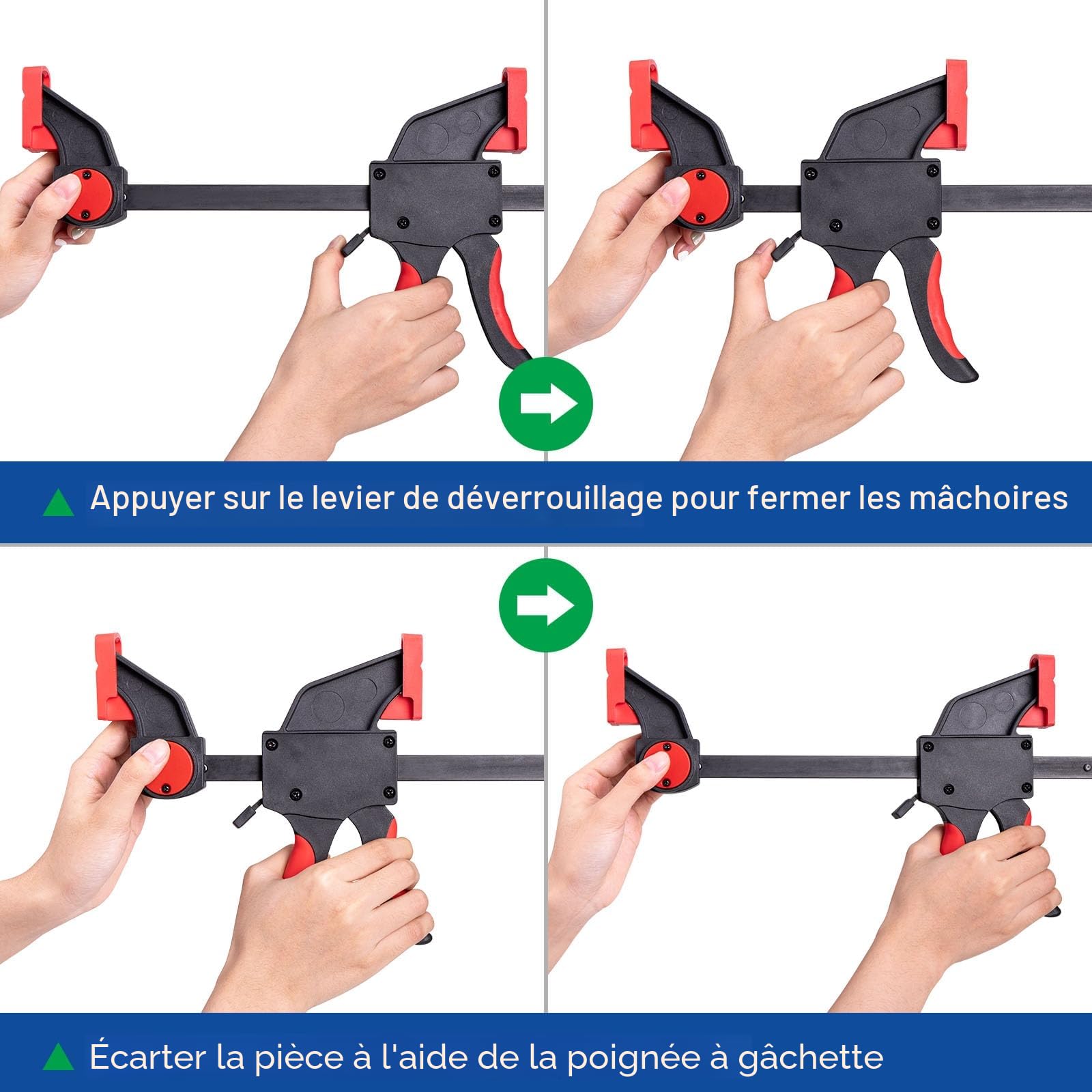 Appuyer sur le levier de déverrouillage pour fermer les mâchoires

Écarter la pièce à l'aide de la poignée à gâchette