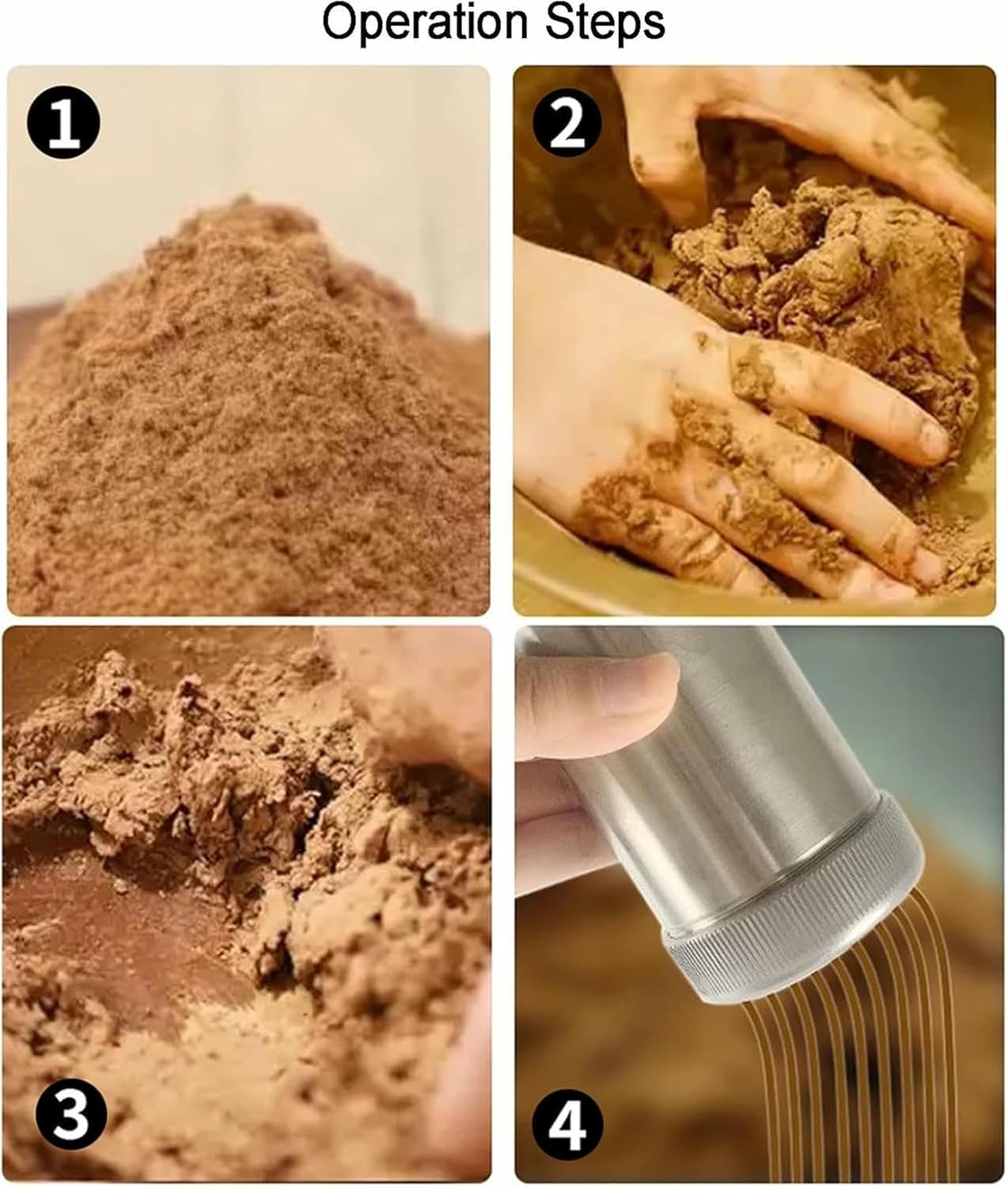 Operation Steps

1

2

3

4