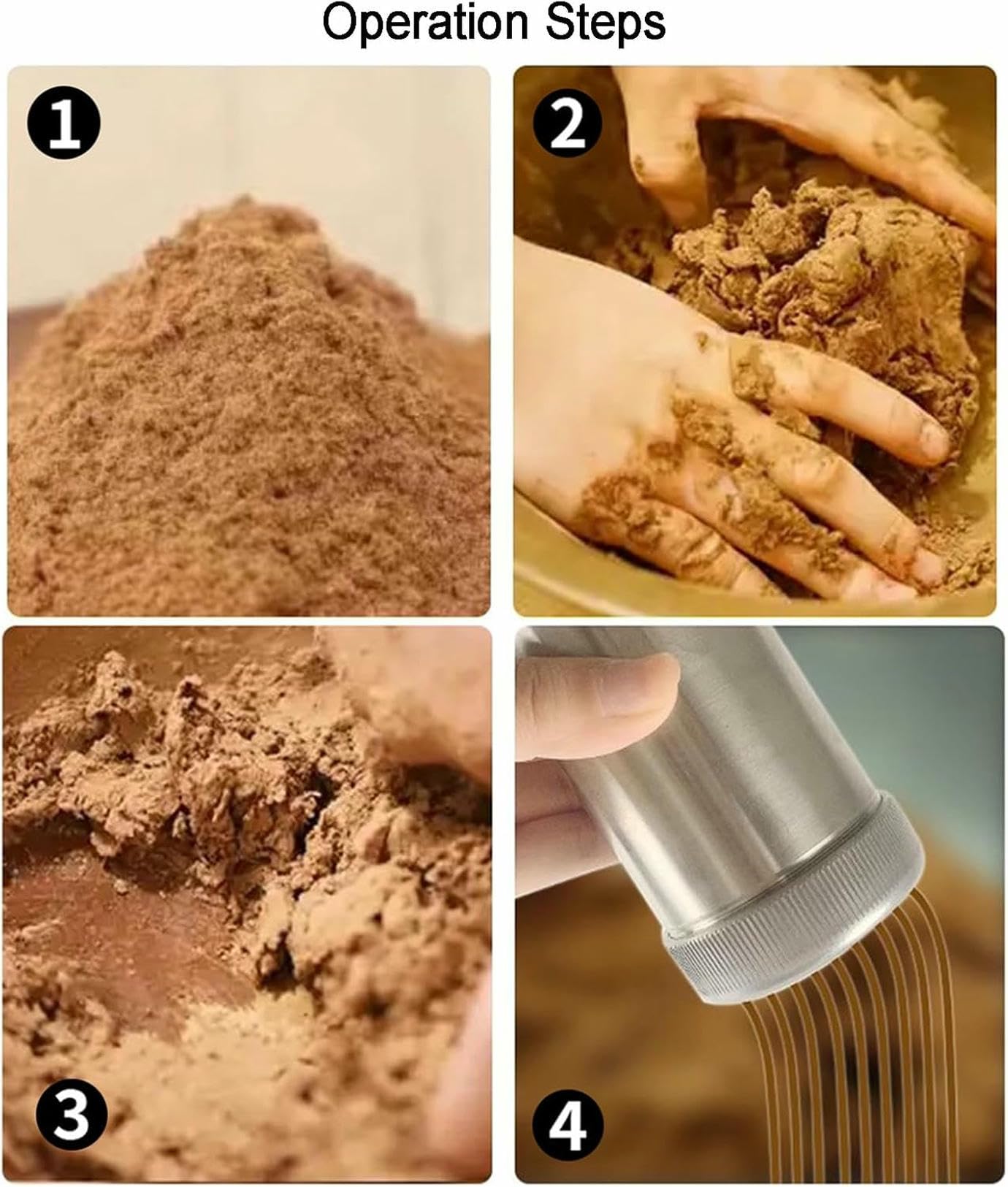 Operation Steps

1

2

3

4