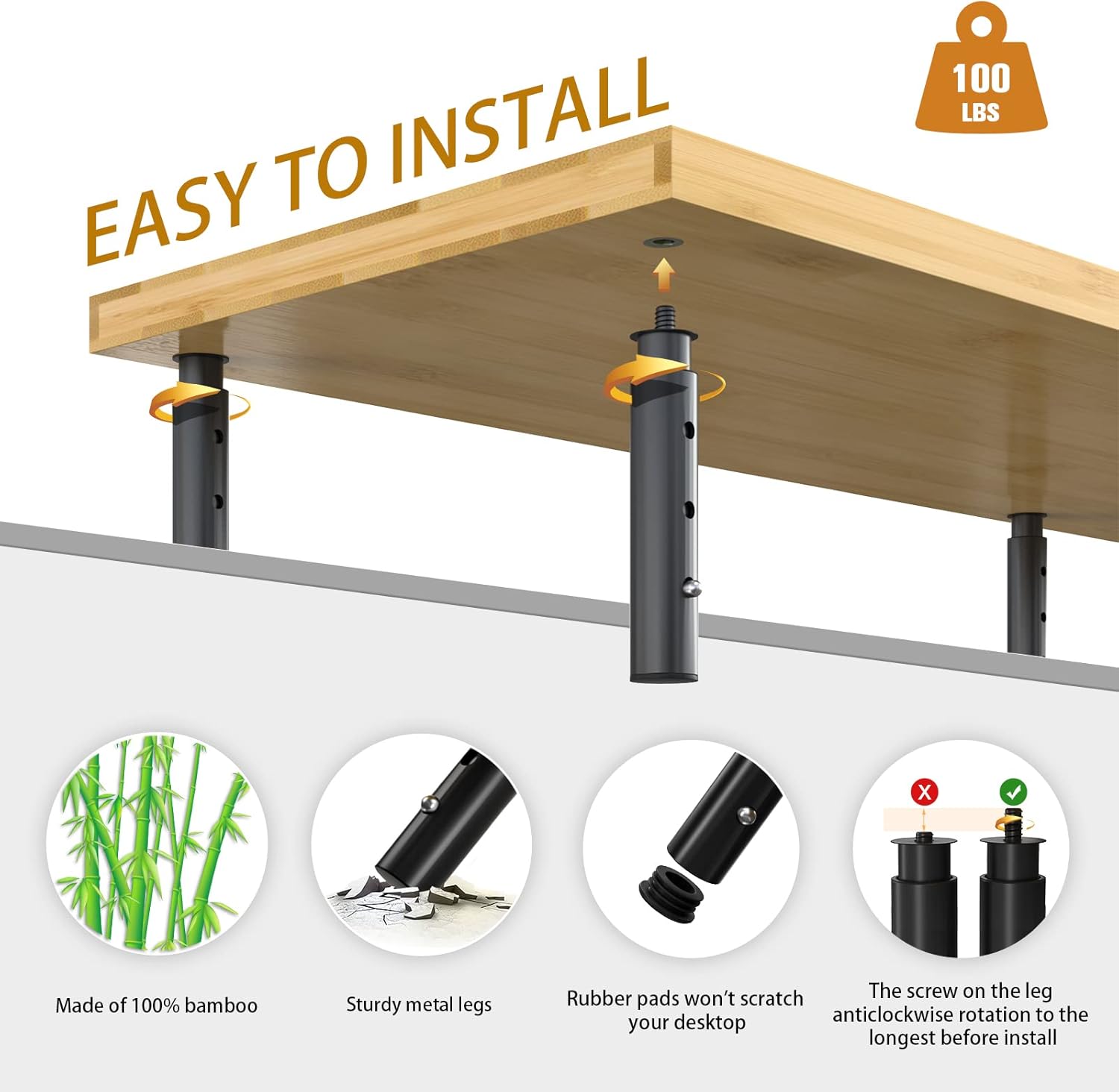 EASY TO INSTALL

100 LBS

Made of 100% bamboo

Sturdy metal legs

Rubber pads won't scratch your desktop

The screw on the leg anticlockwise rotation to the longest before install