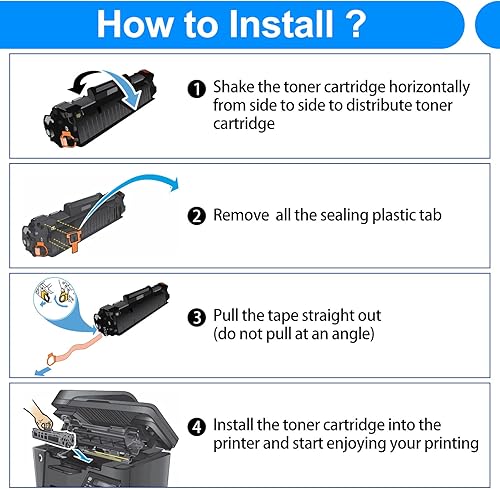 How to Install ?

❶ Shake the toner cartridge horizontally from side to side to distribute toner cartridge

❷ Remove all the sealing plastic tab

❸ Pull the tape straight out (do not pull at an angle)

❹ Install the toner cartridge into the printer and start enjoying your printing