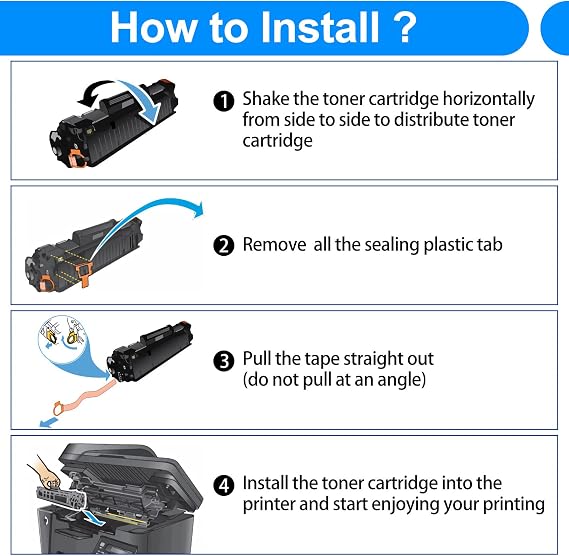 How to Install ?

❶ Shake the toner cartridge horizontally from side to side to distribute toner cartridge

❷ Remove all the sealing plastic tab

❸ Pull the tape straight out (do not pull at an angle)

❹ Install the toner cartridge into the printer and start enjoying your printing