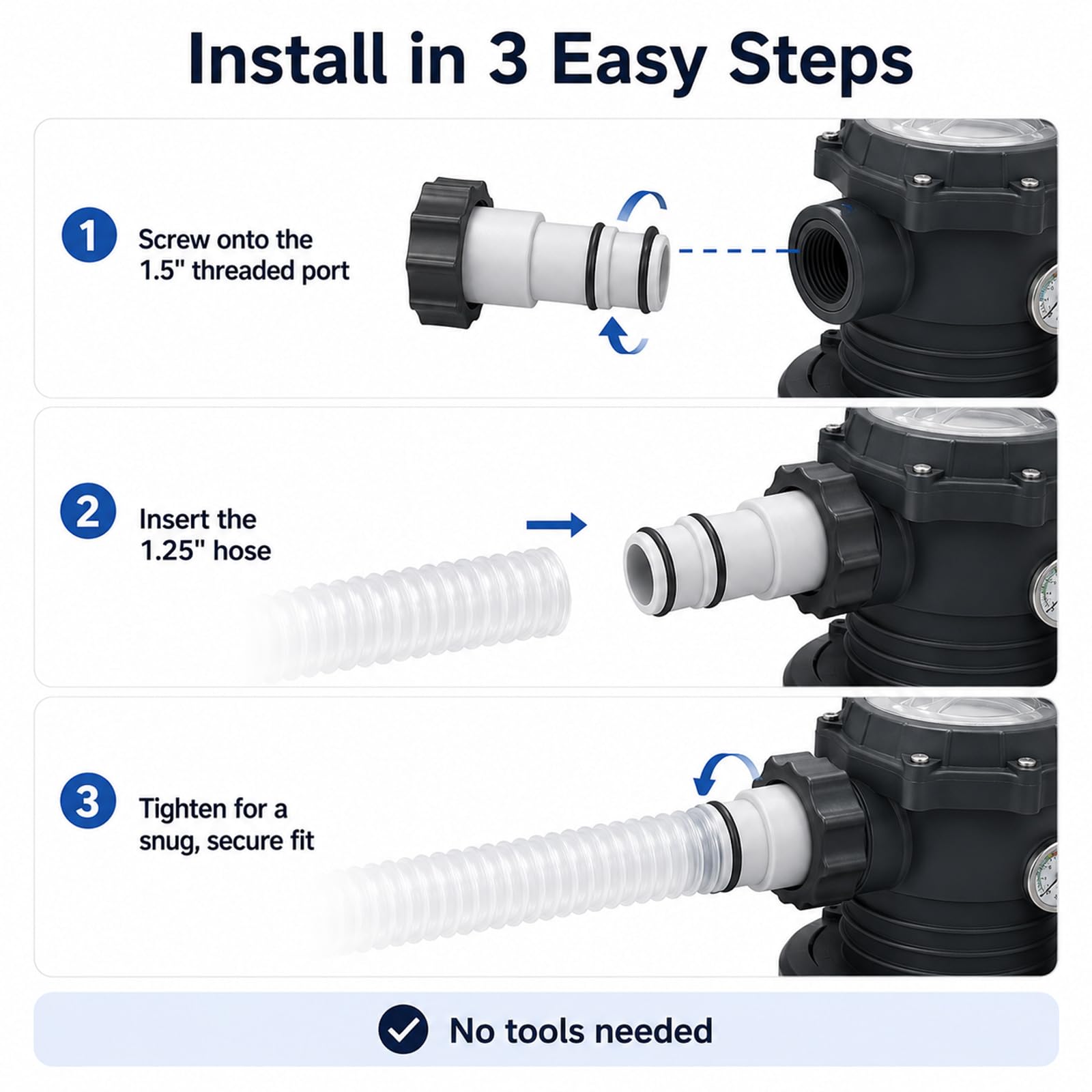 Install in 3 Easy Steps

1 Screw onto the 1.5" threaded port

2 Insert the 1.25" hose

3 Tighten for a snug, secure fit

No tools needed