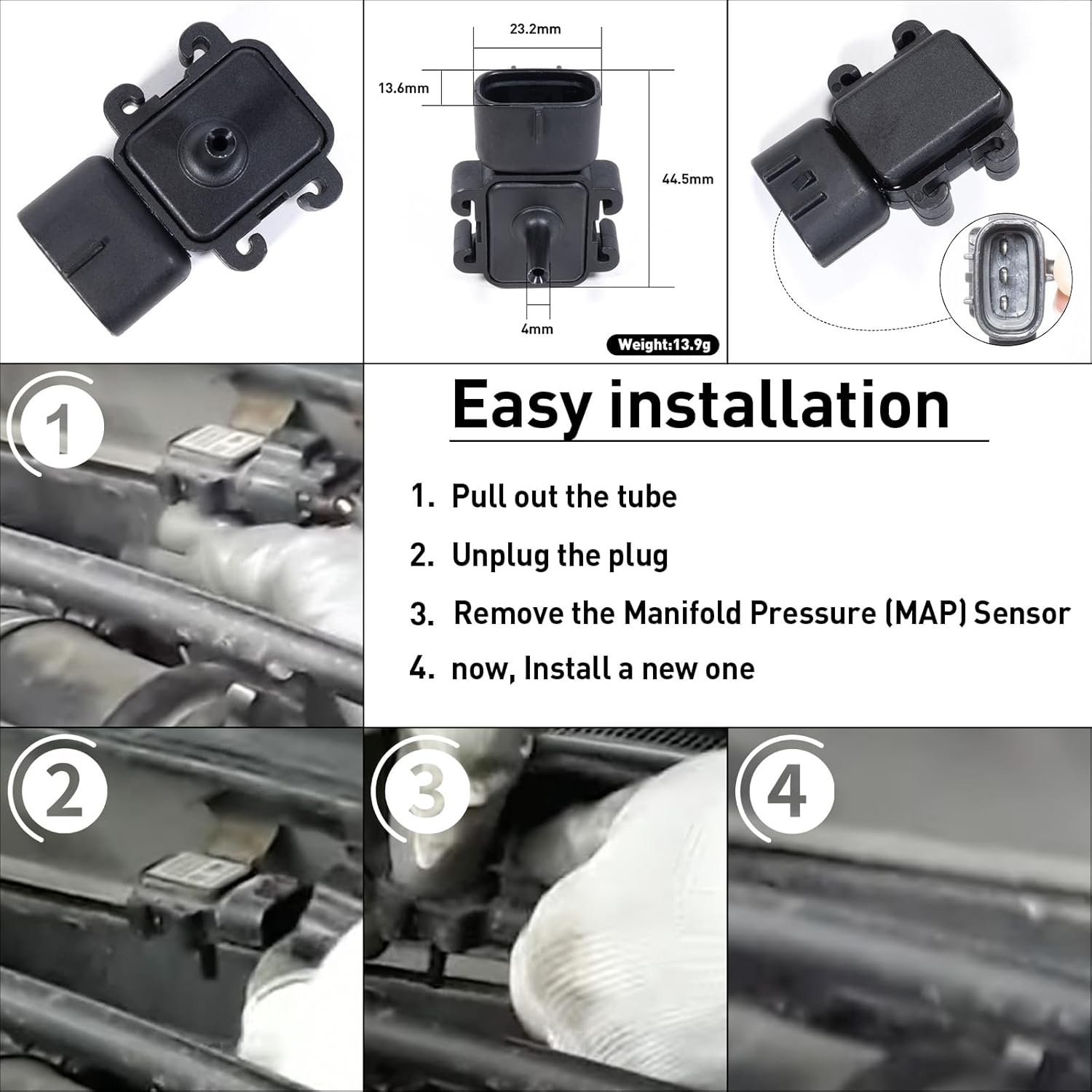 23.2mm

13.6mm

44.5mm

4mm

Weight:13.9g

1

Easy installation

1. Pull out the tube

2. Unplug the plug

3. Remove the Manifold Pressure (MAP) Sensor

4. now, Install a new one

2

3

4