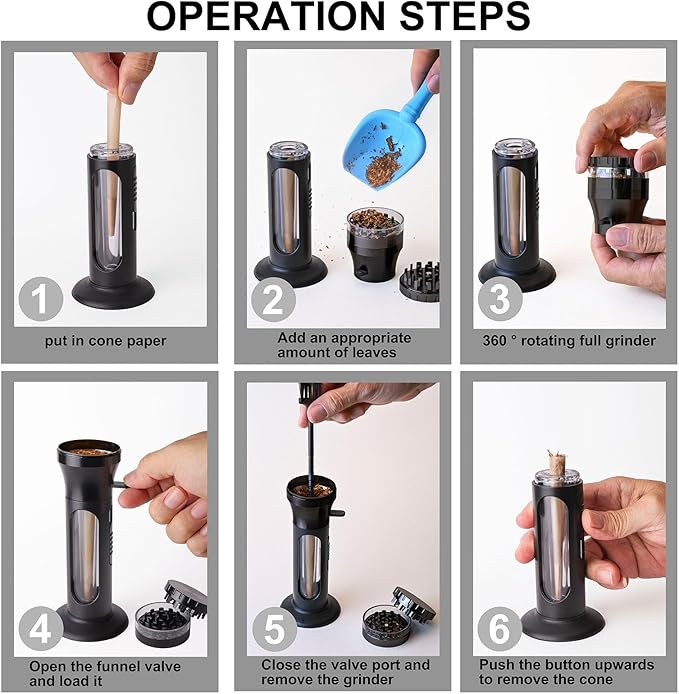 OPERATION STEPS

1

put in cone paper

2

Add an appropriate amount of leaves

3

360 ° rotating full grinder

4

Open the funnel valve and load it

5

Close the valve port and remove the grinder

6

Push the button upwards to remove the cone