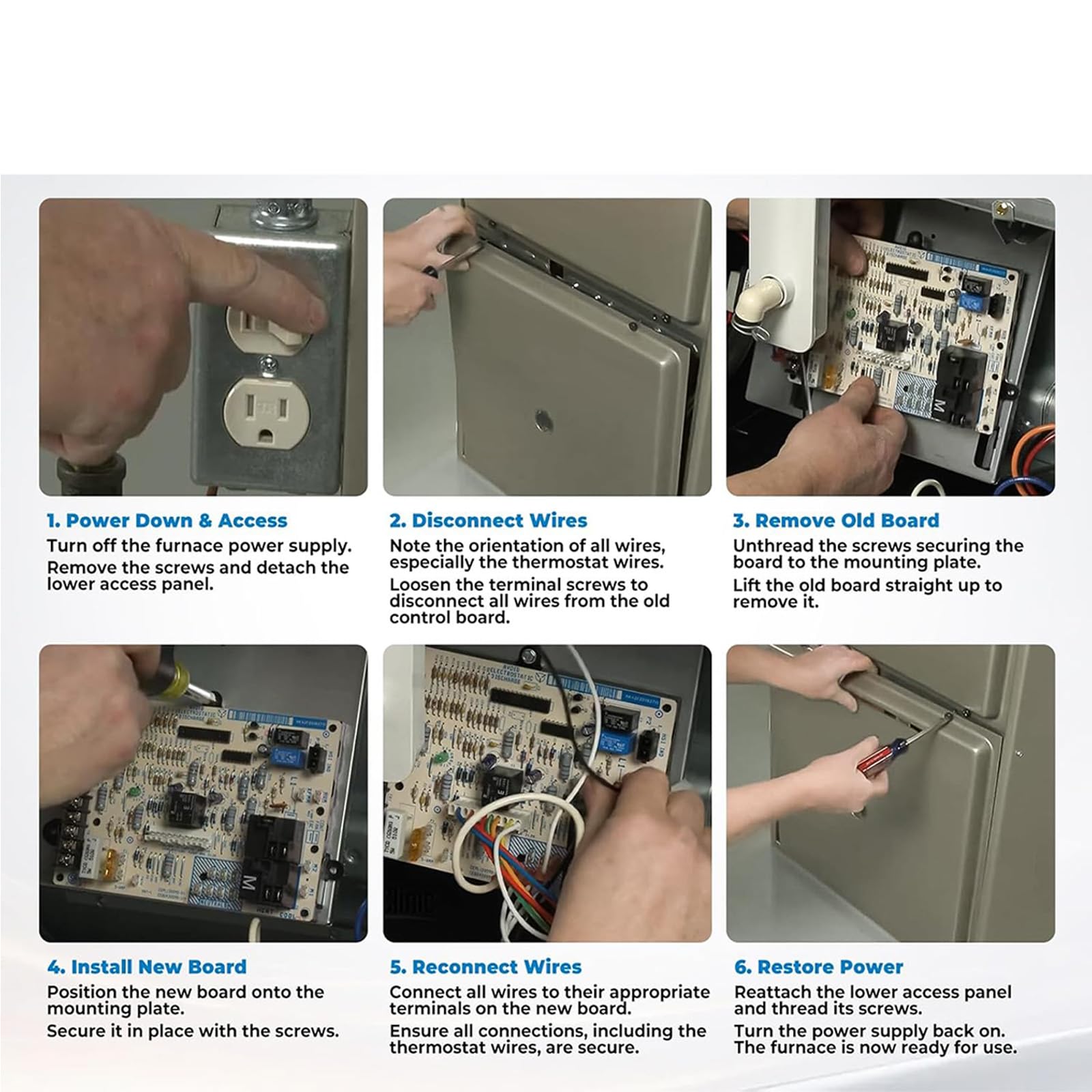 1. Power Down & Access
Turn off the furnace power supply.
Remove the screws and detach the lower access panel.

2. Disconnect Wires
Note the orientation of all wires, especially the thermostat wires.
Loosen the terminal screws to disconnect all wires from the old control board.

3. Remove Old Board
Unthread the screws securing the board to the mounting plate.
Lift the old board straight up to remove it.

4. Install New Board
Position the new board onto the mounting plate.
Secure it in place with the screws.

5. Reconnect Wires
Connect all wires to their appropriate terminals on the new board.
Ensure all connections, including the thermostat wires, are secure.

6. Restore Power
Reattach the lower access panel and thread its screws.
Turn the power supply back on. The furnace is now ready for use.