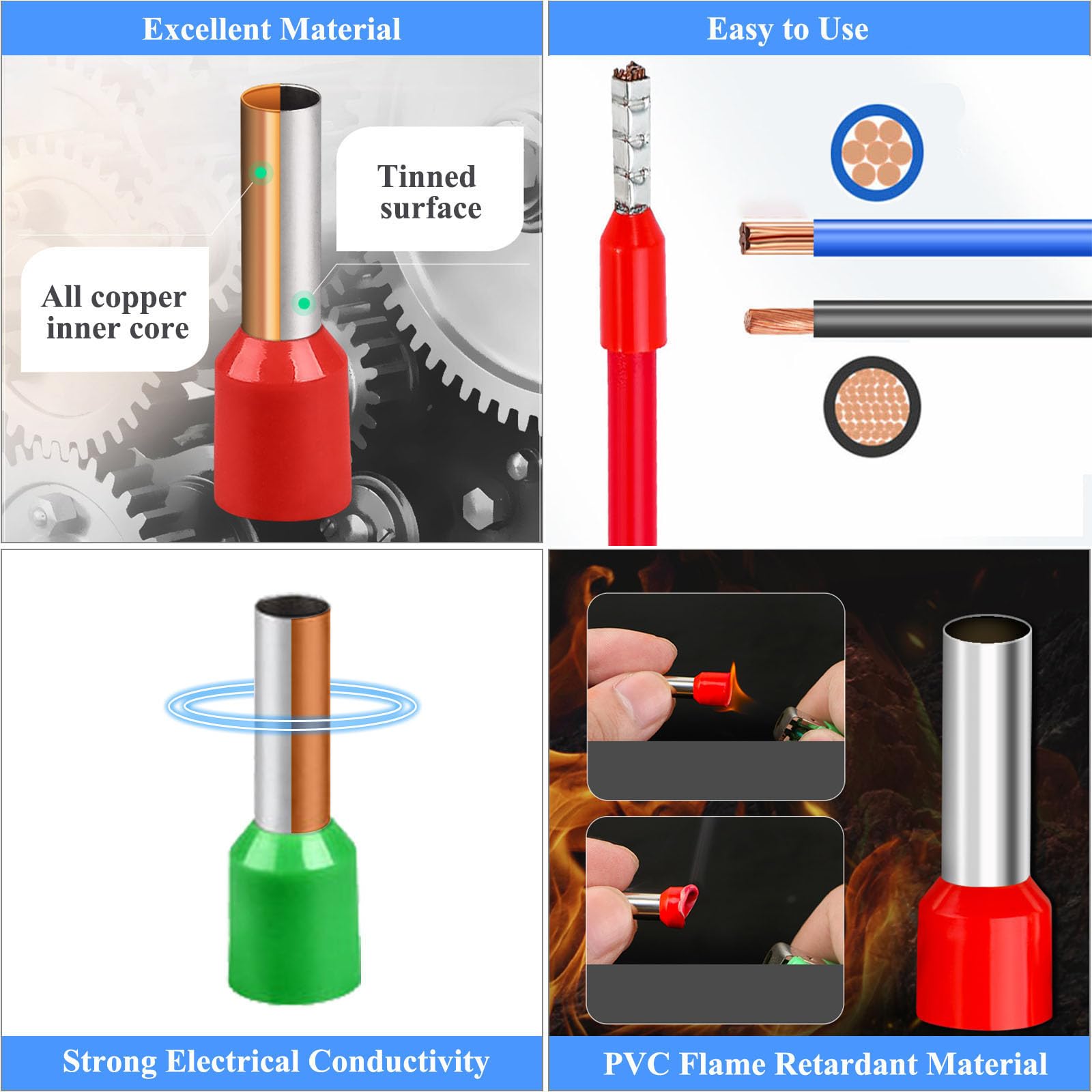 Excellent Material

Tinned surface

All copper inner core

Easy to Use

Strong Electrical Conductivity

PVC Flame Retardant Material