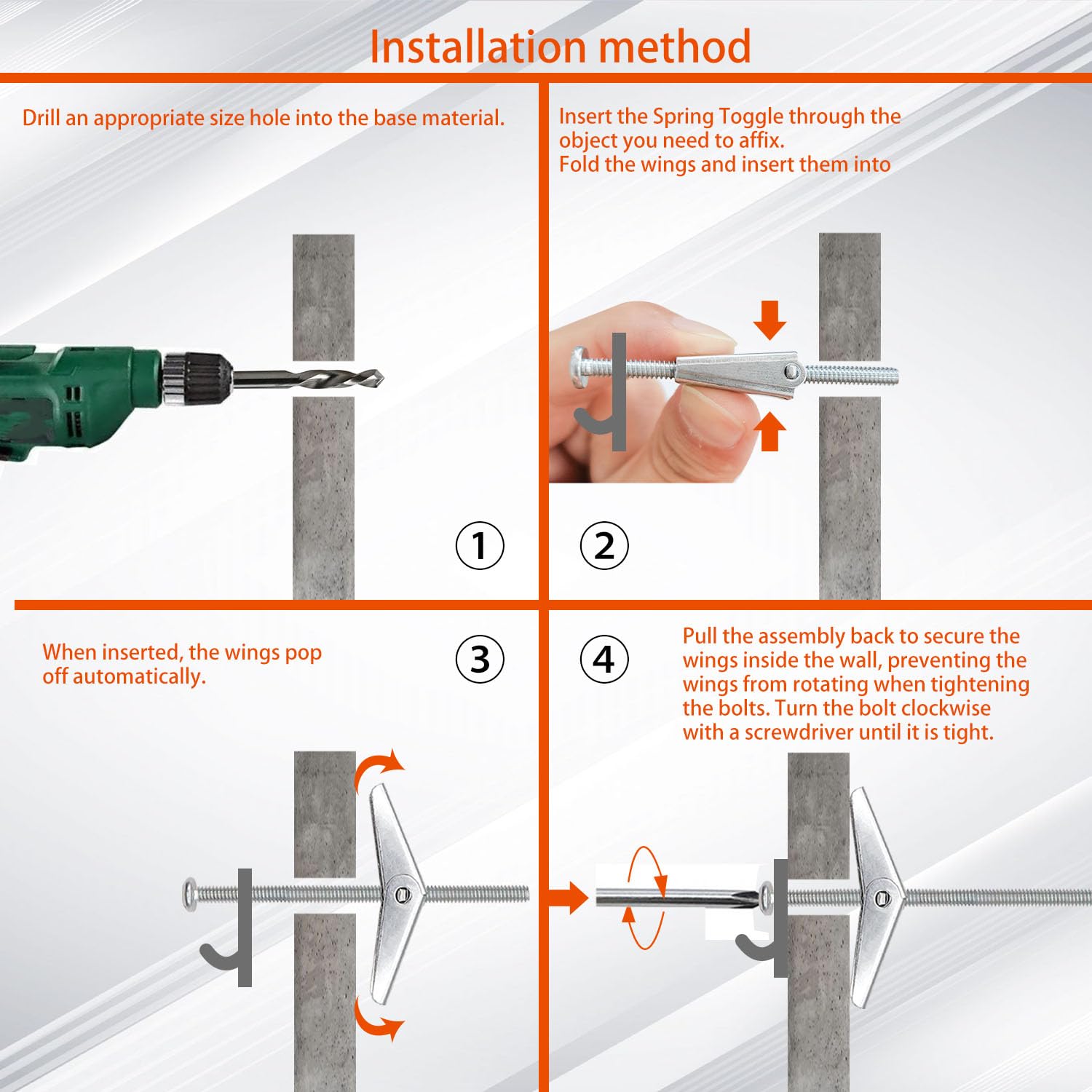 Installation method

Drill an appropriate size hole into the base material.

①

Insert the Spring Toggle through the object you need to affix.
Fold the wings and insert them into

②

When inserted, the wings pop off automatically.

③

④

Pull the assembly back to secure the wings inside the wall, preventing the wings from rotating when tightening the bolts. Turn the bolt clockwise with a screwdriver until it is tight.