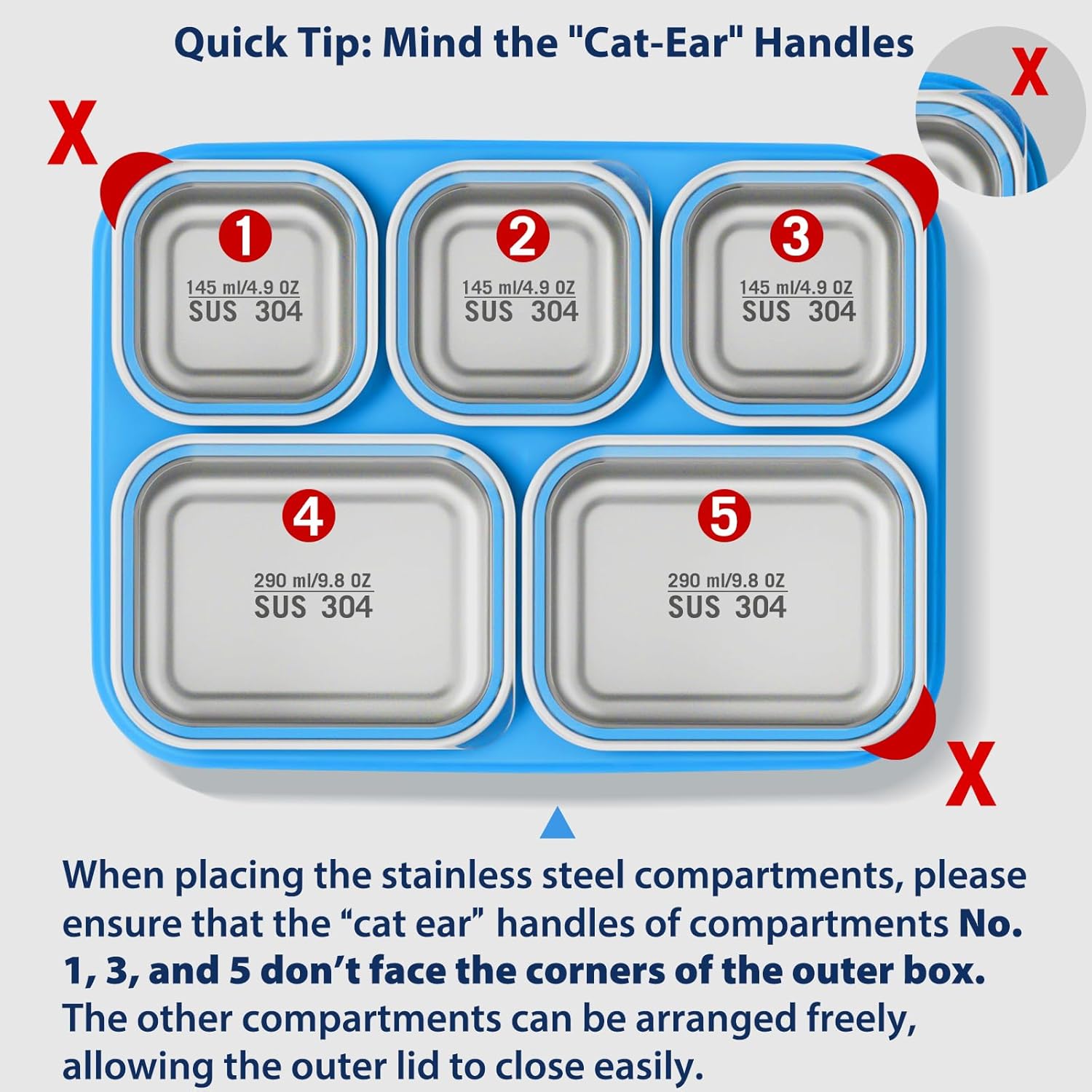 Quick Tip: Mind the "Cat-Ear" Handles

X

X

1
145 ml/4.9 OZ
SUS 304

2
145 ml/4.9 OZ
SUS 304

3
145 ml/4.9 OZ
SUS 304

4
290 ml/9.8 OZ
SUS 304

5
290 ml/9.8 OZ
SUS 304

X

When placing the stainless steel compartments, please ensure that the “cat ear” handles of compartments No. 1, 3, and 5 don’t face the corners of the outer box. The other compartments can be arranged freely, allowing the outer lid to close easily.