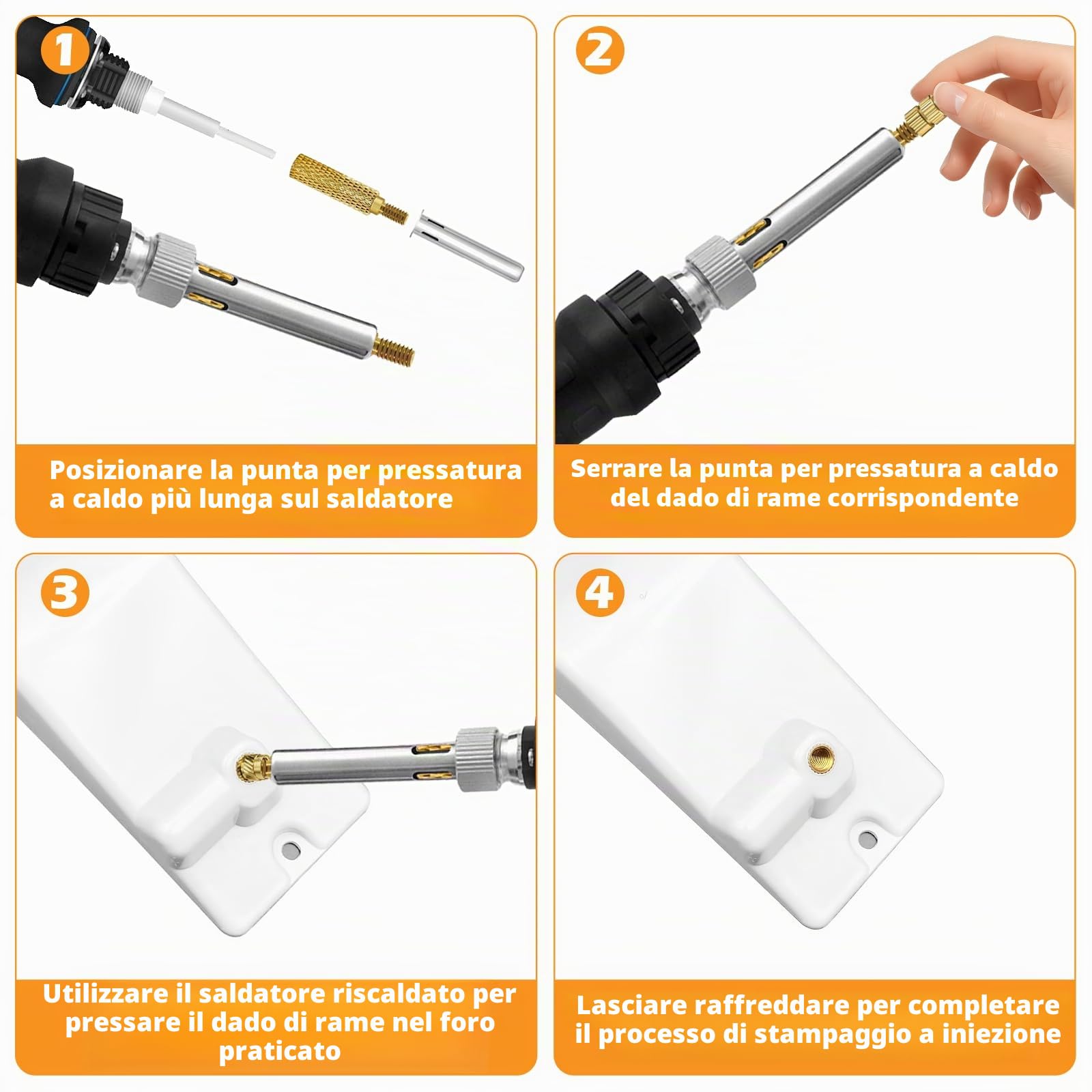 1

Posizionare la punta per pressatura a caldo più lunga sul saldatore

2

Serrare la punta per pressatura a caldo del dado di rame corrispondente

3

Utilizzare il saldatore riscaldato per pressare il dado di rame nel foro praticato

4

Lasciare raffreddare per completare il processo di stampaggio a iniezione