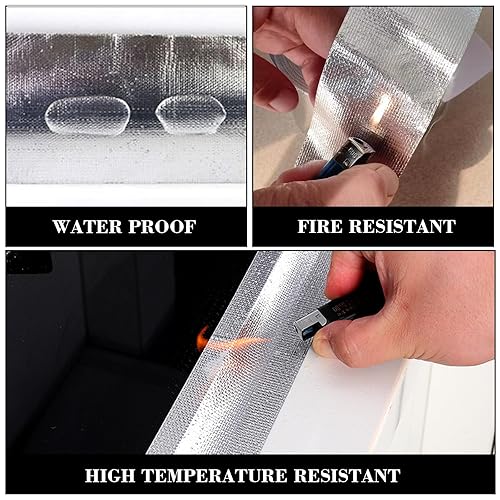 WATER PROOF

FIRE RESISTANT

HIGH TEMPERATURE RESISTANT