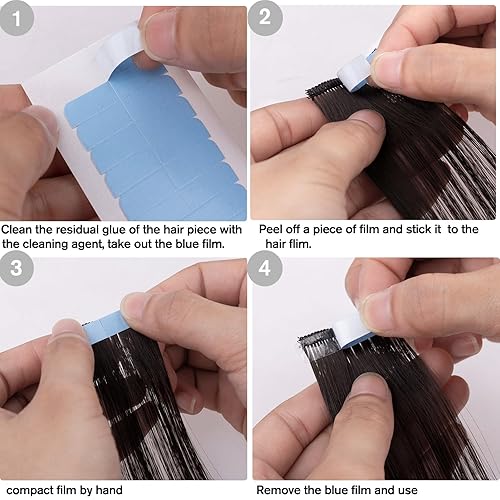 1

Clean the residual glue of the hair piece with the cleaning agent, take out the blue film.

2

Peel off a piece of film and stick it to the hair flim.

3

compact film by hand

4

Remove the blue film and use