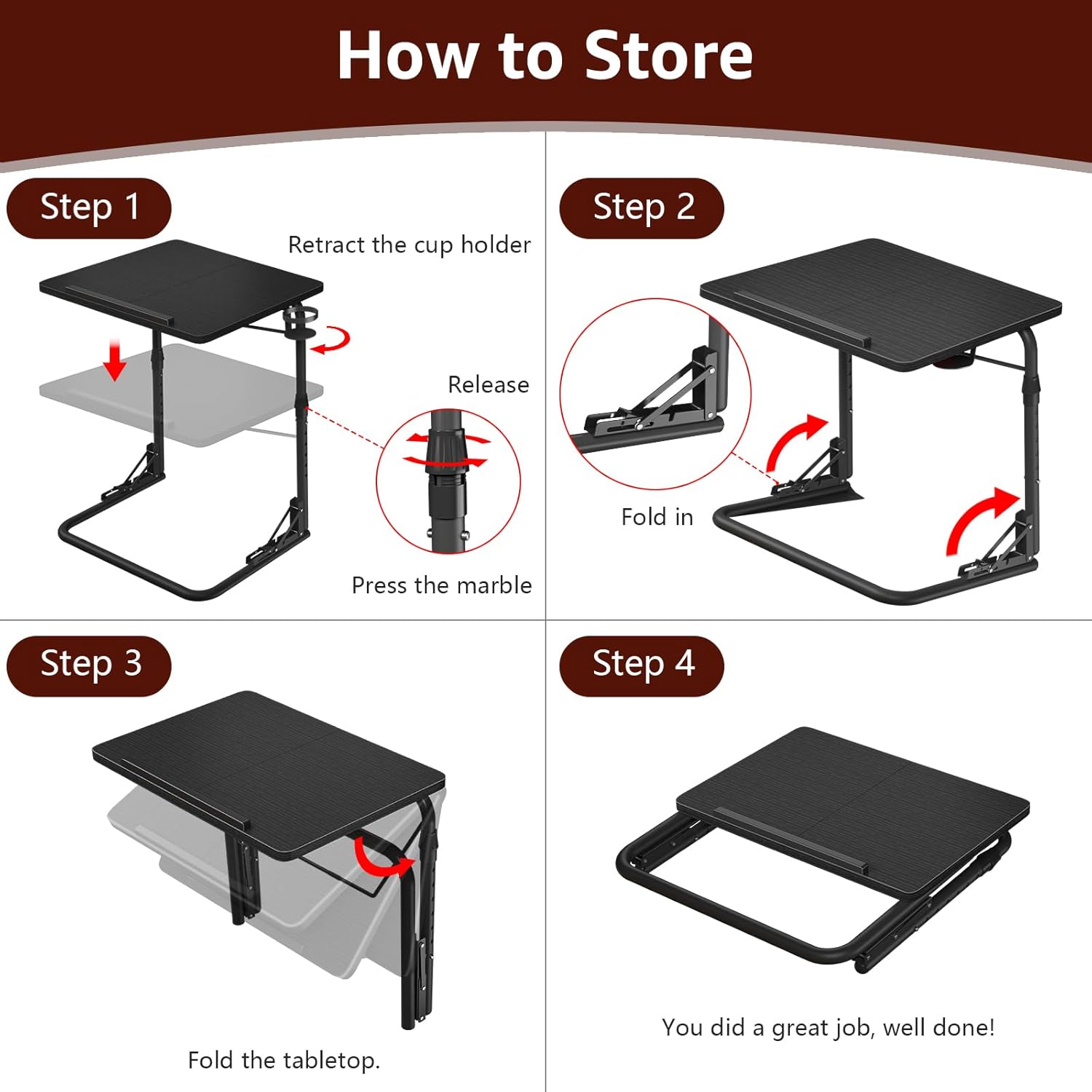 How to Store

Step 1

Retract the cup holder

Release

Press the marble

Step 2

Fold in

Step 3

Fold the tabletop.

Step 4

You did a great job, well done!