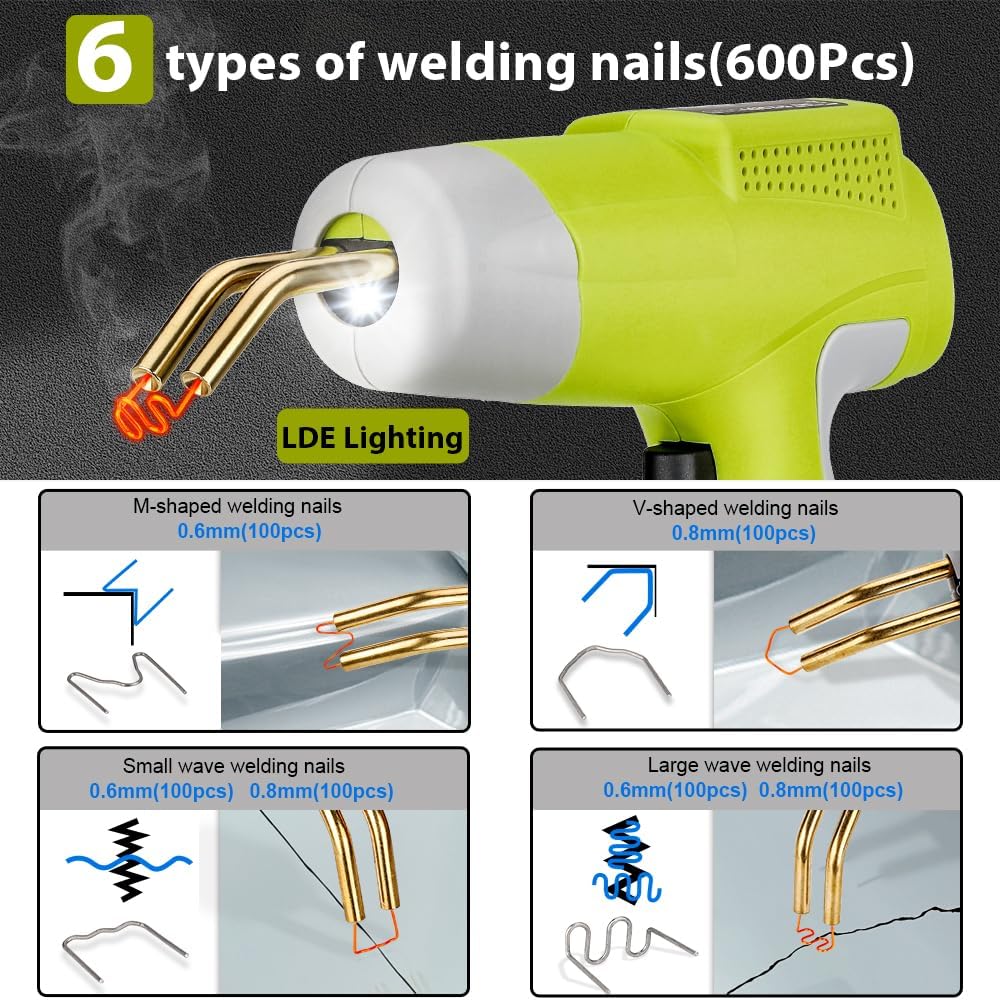 6 types of welding nails(600Pcs)

LDE Lighting

M-shaped welding nails
0.6mm(100pcs)

V-shaped welding nails
0.8mm(100pcs)

Small wave welding nails
0.6mm(100pcs) 0.8mm(100pcs)

Large wave welding nails
0.6mm(100pcs) 0.8mm(100pcs)