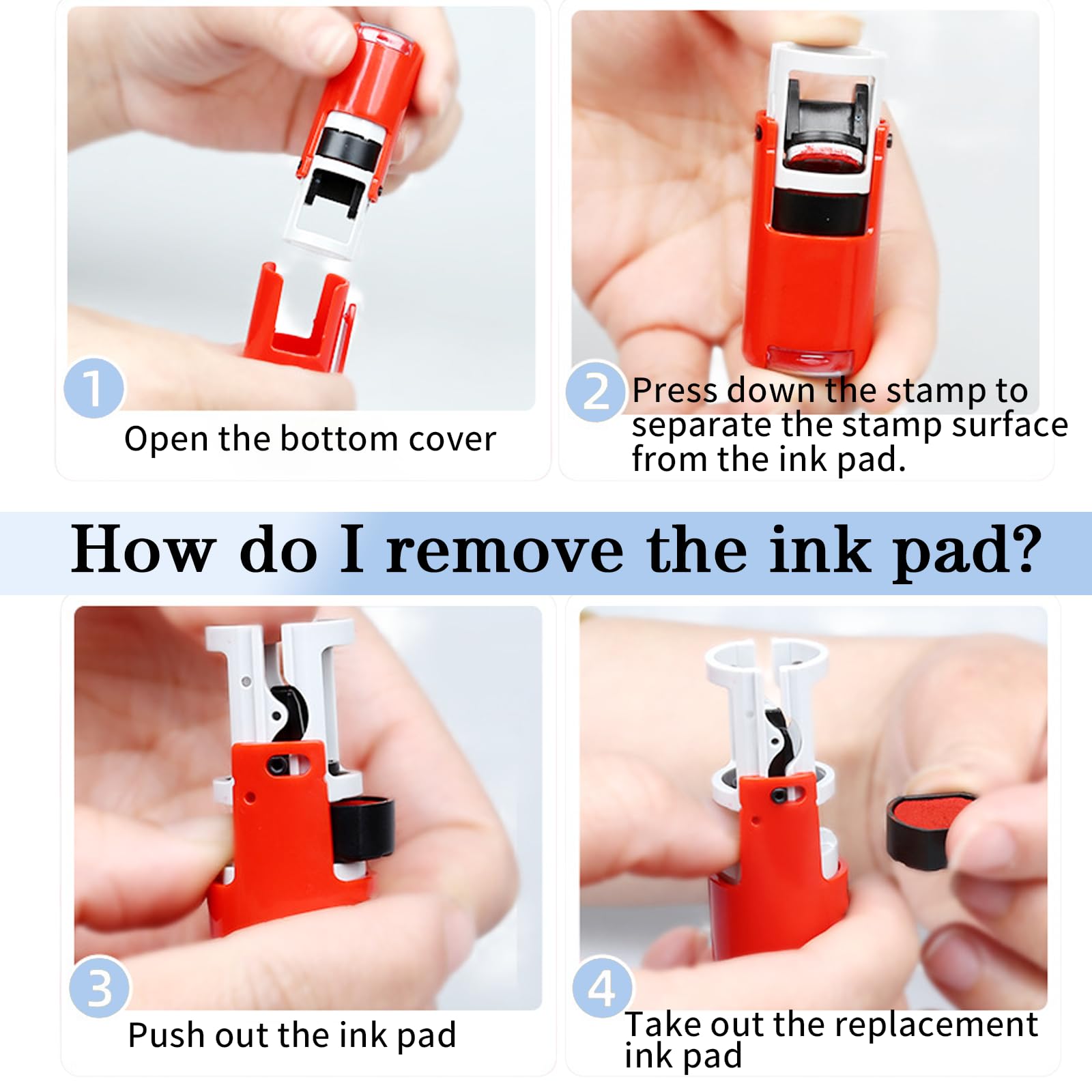 1
Open the bottom cover

2
Press down the stamp to separate the stamp surface from the ink pad.

How do I remove the ink pad?

3
Push out the ink pad

4
Take out the replacement ink pad