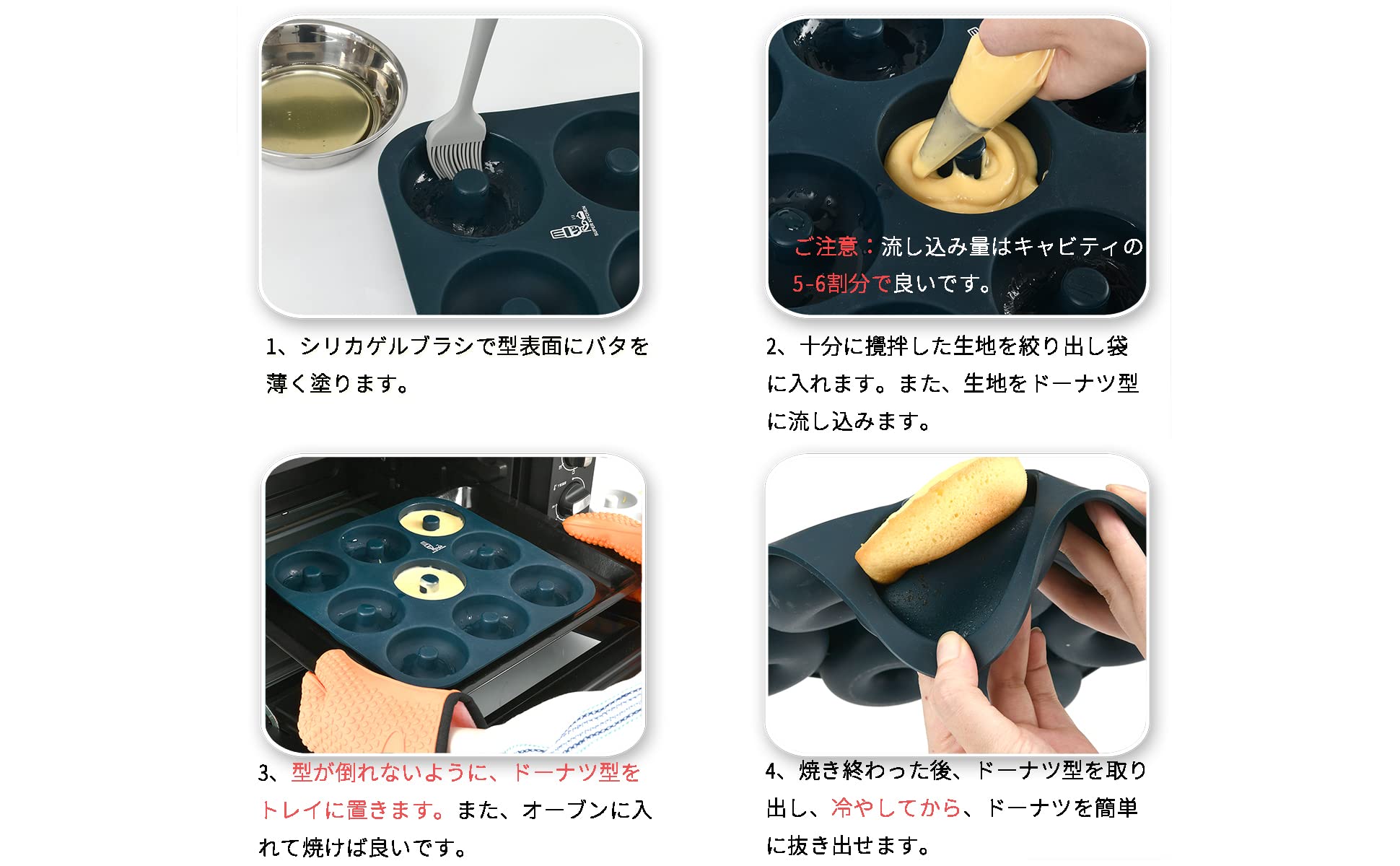 1、シリカゲルブラシで型表面にバタを薄く塗ります。

ご注意：流し込み量はキャビティの5-6割分で良いです。

2、十分に攪拌した生地を絞り出し袋に入れます。また、生地をドーナツ型に流し込みます。

3、型が倒れないように、ドーナツ型をトレイに置きます。また、オーブンに入れて焼けば良いです。

4、焼き終わった後、ドーナツ型を取り出し、冷やしてから、ドーナツを簡単に抜き出せます。