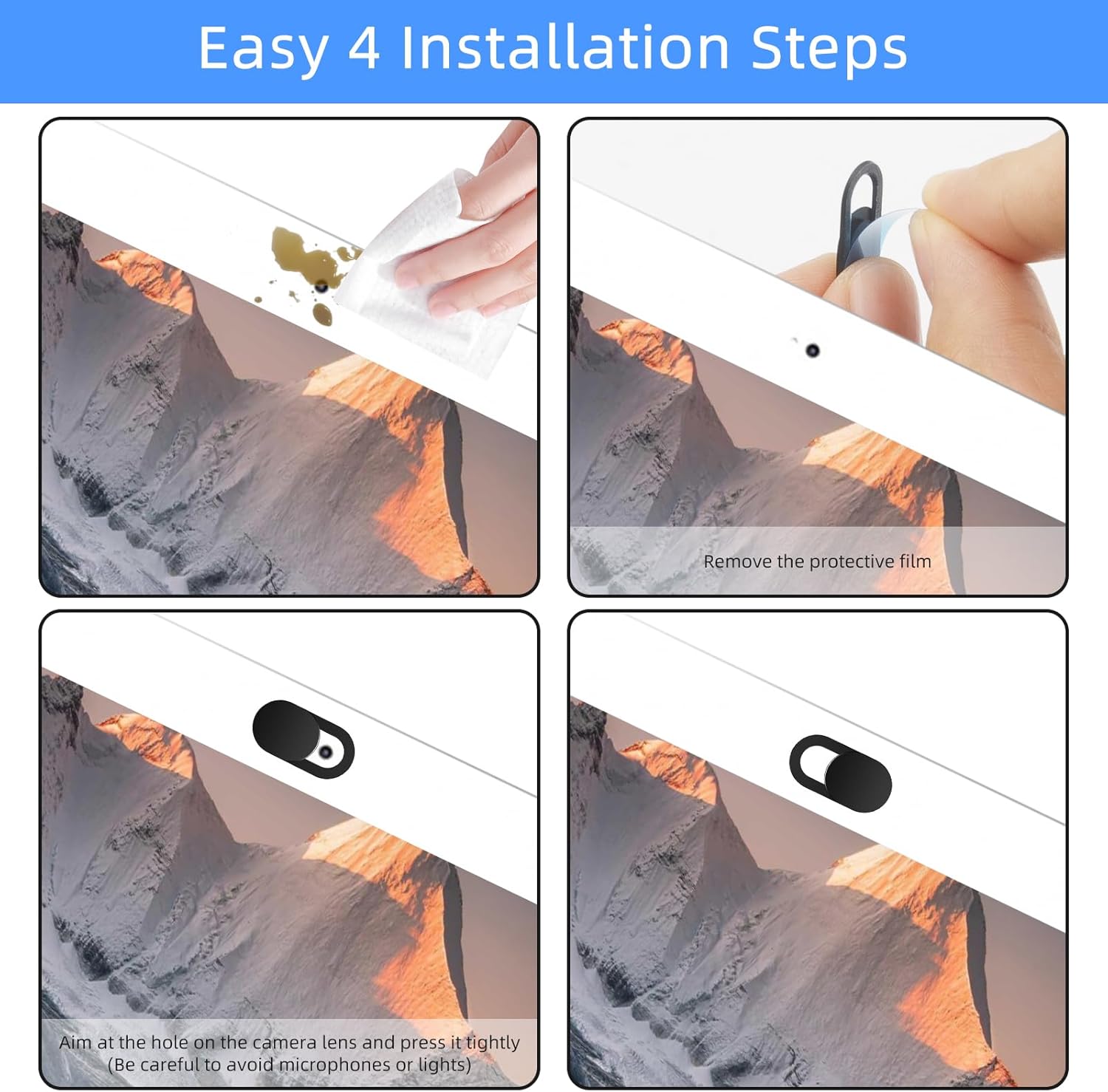 Easy 4 Installation Steps

Remove the protective film

Aim at the hole on the camera lens and press it tightly
(Be careful to avoid microphones or lights)