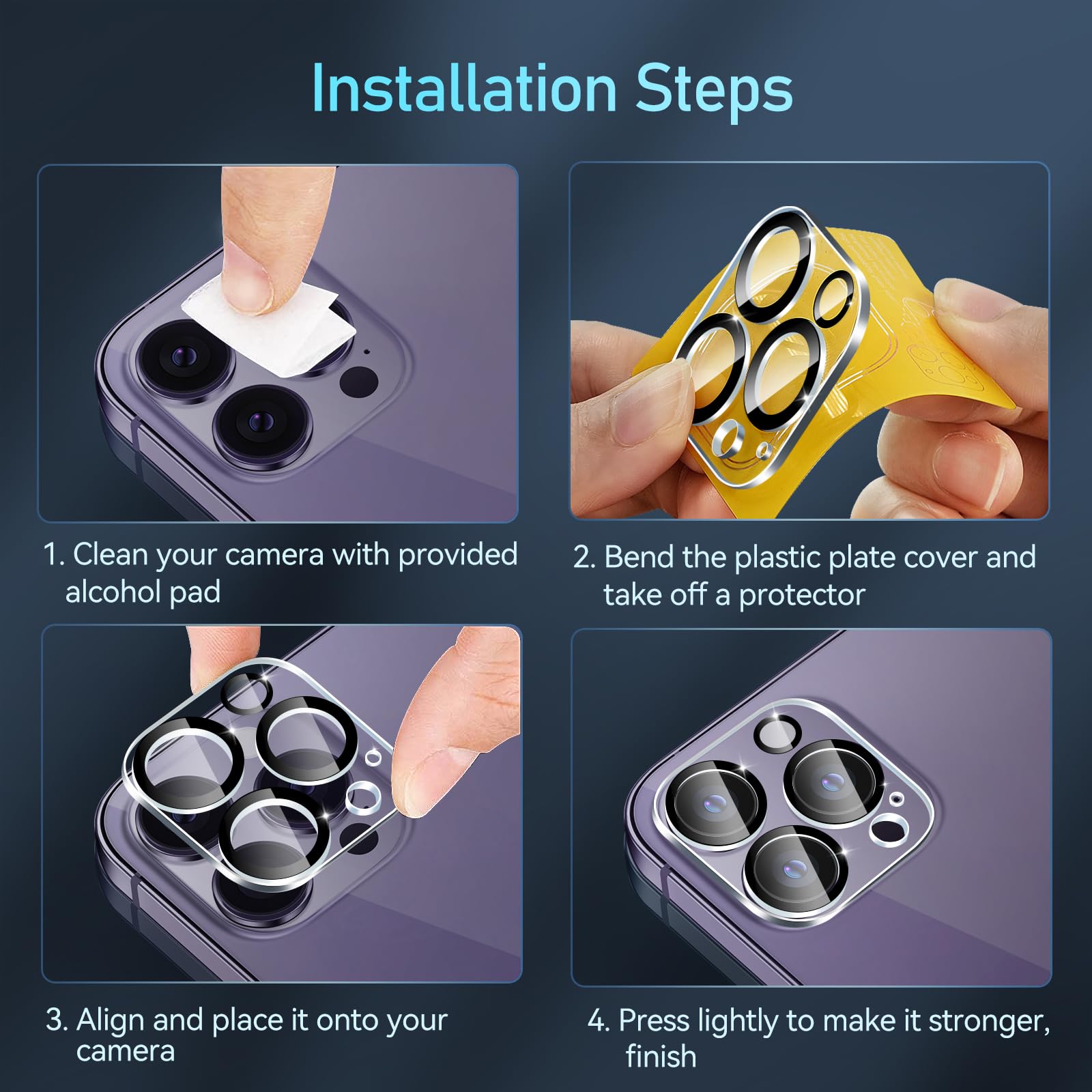 Installation Steps

1. Clean your camera with provided alcohol pad

2. Bend the plastic plate cover and take off a protector

3. Align and place it onto your camera

4. Press lightly to make it stronger, finish