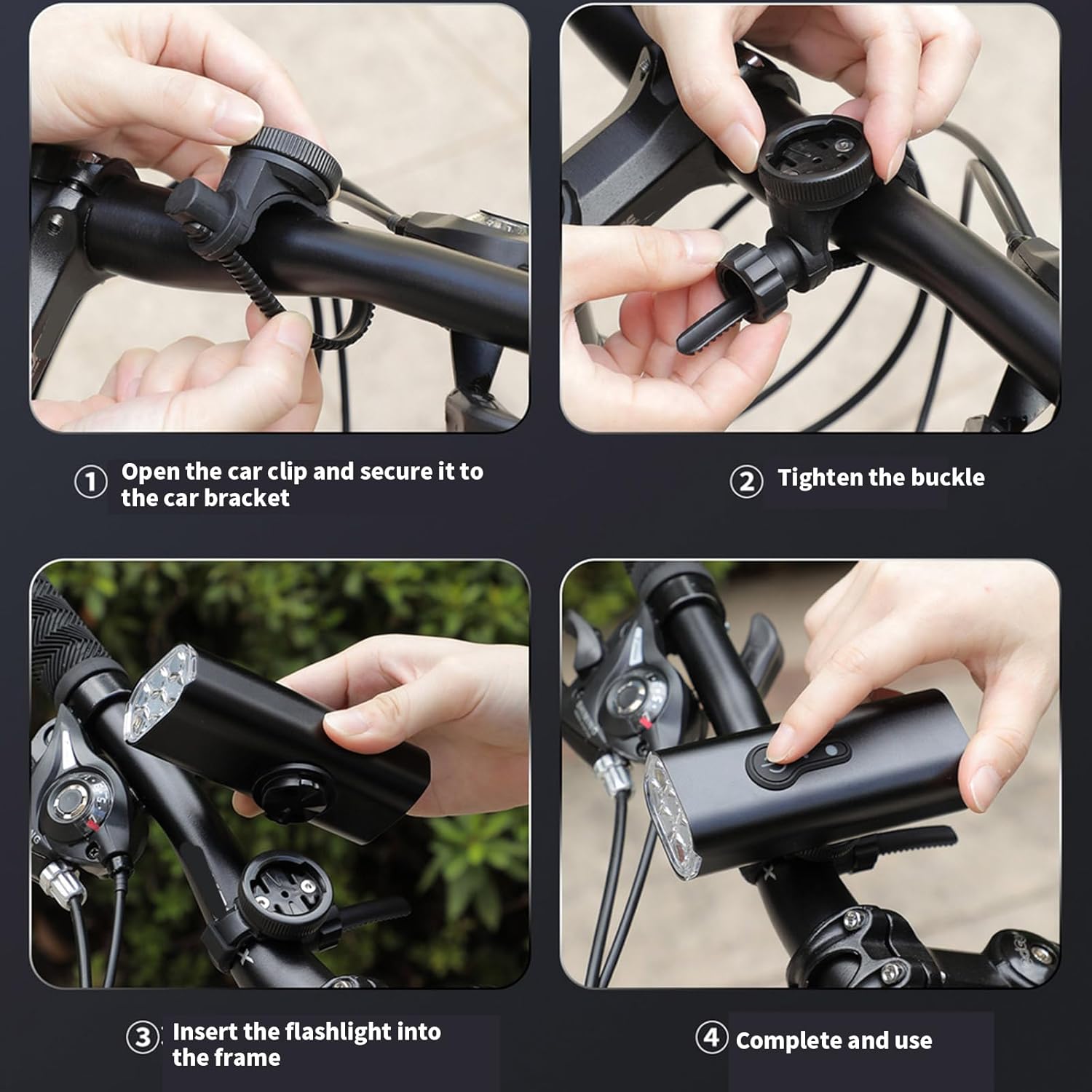 ① Open the car clip and secure it to the car bracket

② Tighten the buckle

③ Insert the flashlight into the frame

④ Complete and use