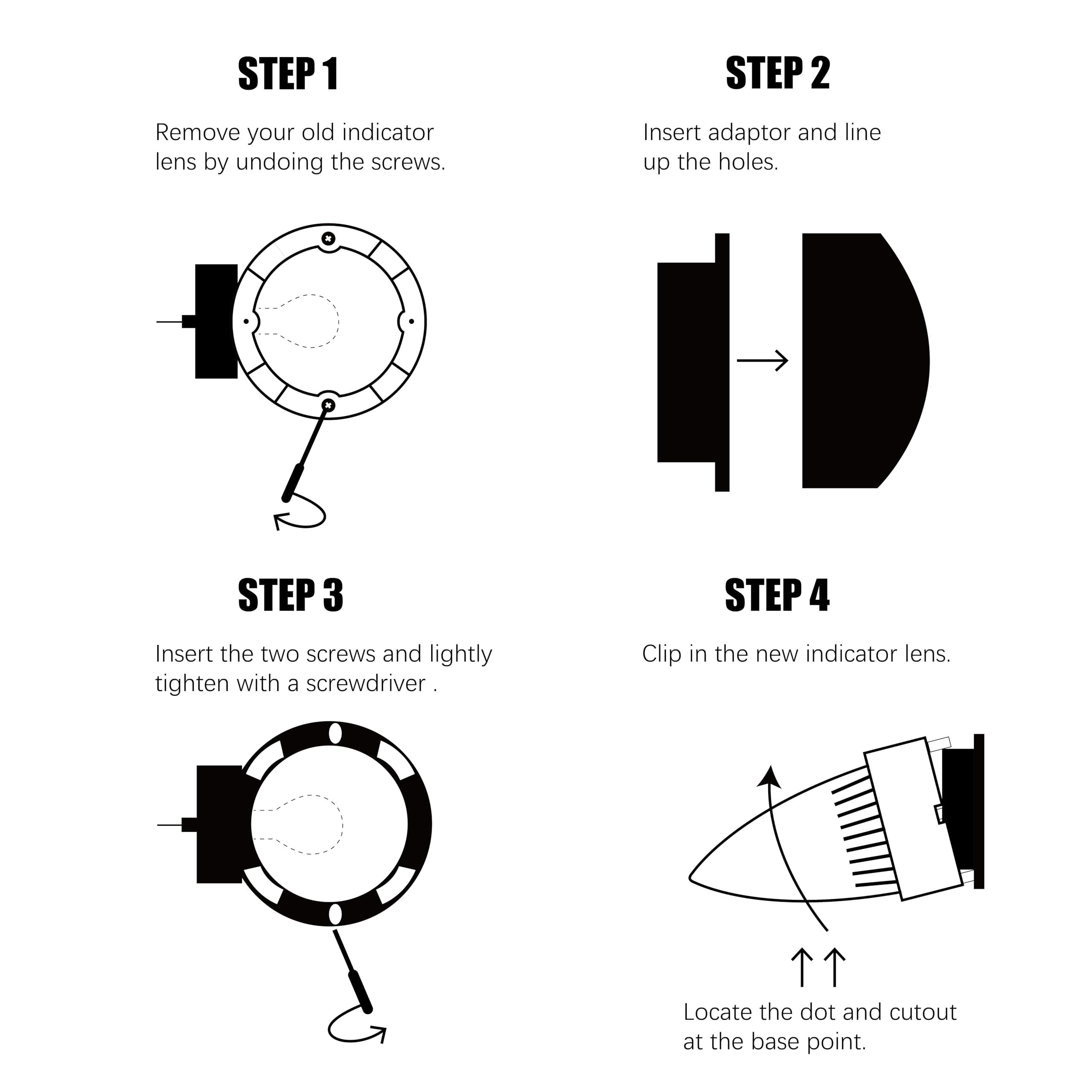 STEP 1

Remove your old indicator lens by undoing the screws.

STEP 2

Insert adaptor and line up the holes.

STEP 3

Insert the two screws and lightly tighten with a screwdriver .

STEP 4

Clip in the new indicator lens.

Locate the dot and cutout at the base point.