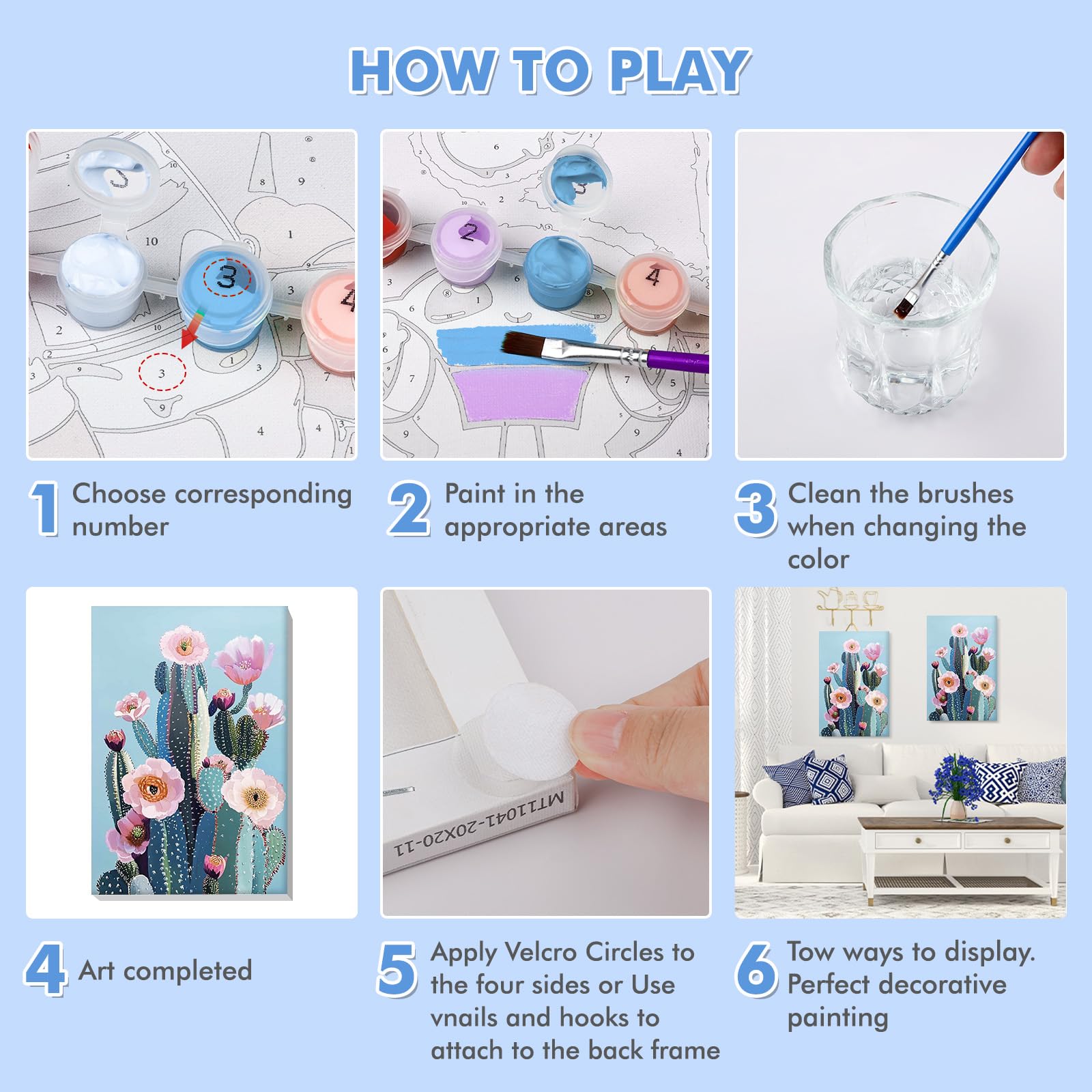 HOW TO PLAY

1 Choose corresponding number

2 Paint in the appropriate areas

3 Clean the brushes when changing the color

MT11041-20X20-11

4 Art completed

5 Apply Velcro Circles to the four sides or Use vnails and hooks to attach to the back frame

6 Tow ways to display. Perfect decorative painting