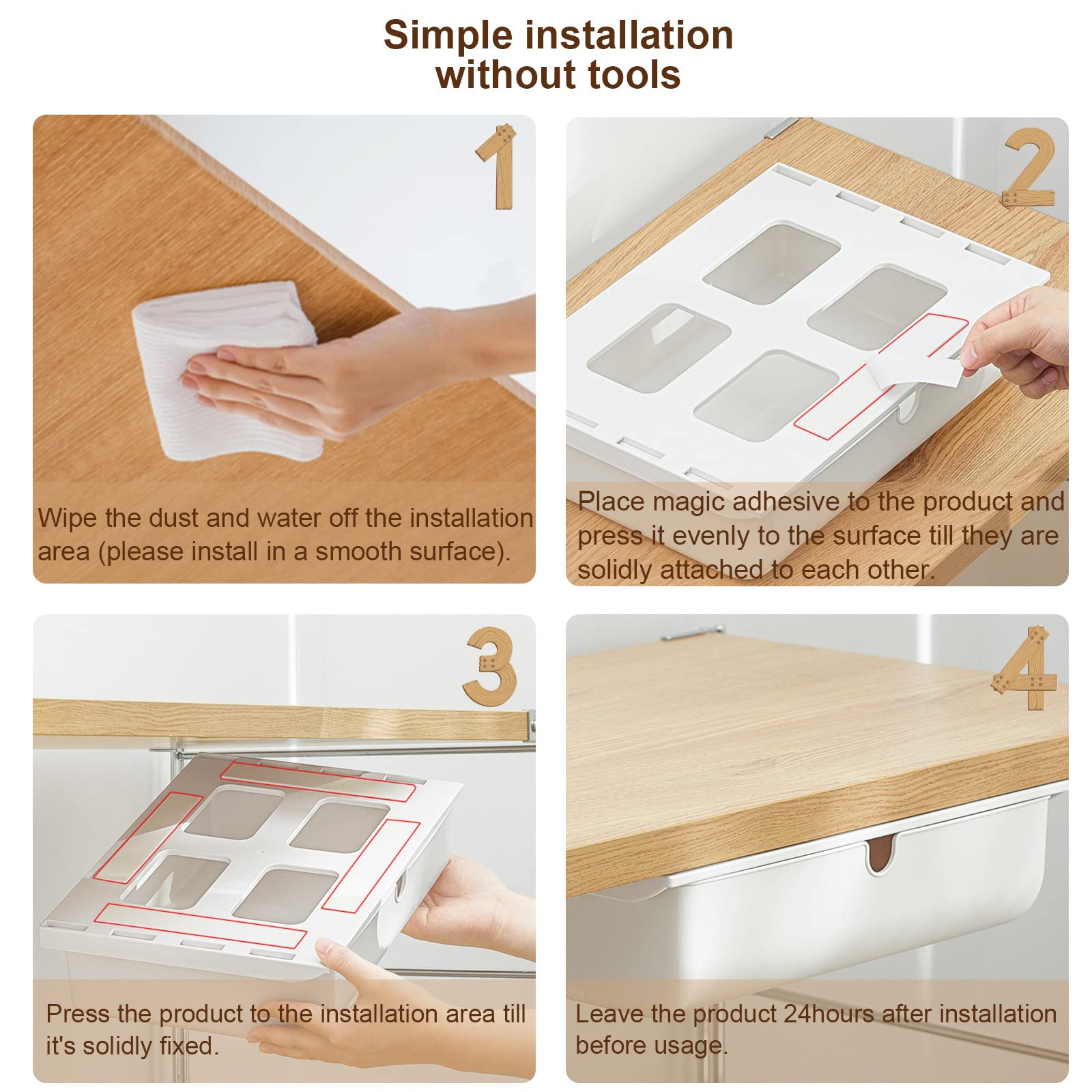 Simple installation without tools

1

Wipe the dust and water off the installation area (please install in a smooth surface).

2

Place magic adhesive to the product and press it evenly to the surface till they are solidly attached to each other.

3

Press the product to the installation area till it's solidly fixed.

4

Leave the product 24hours after installation before usage.