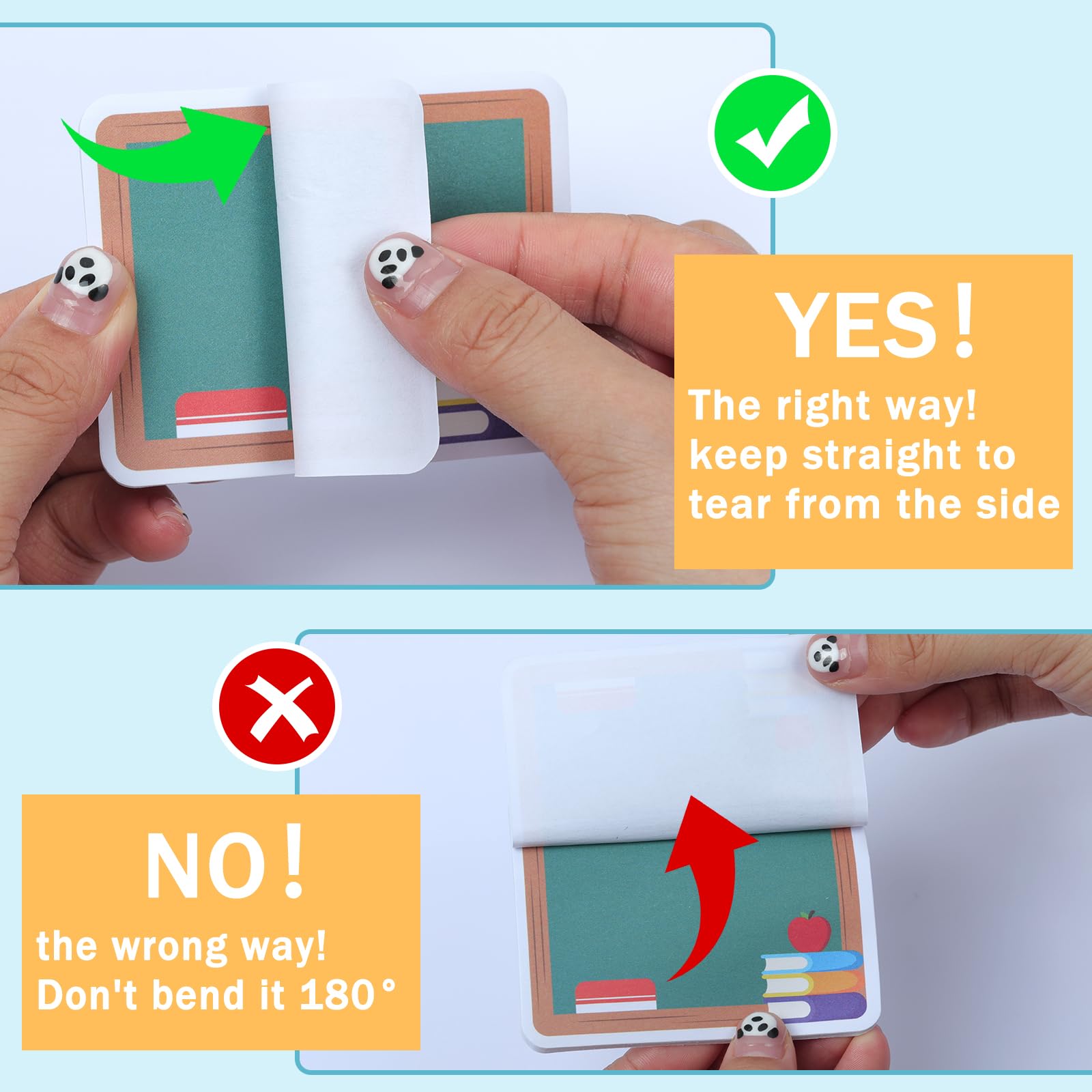 YES!
The right way!
keep straight to tear from the side

NO!
the wrong way!
Don't bend it 180°