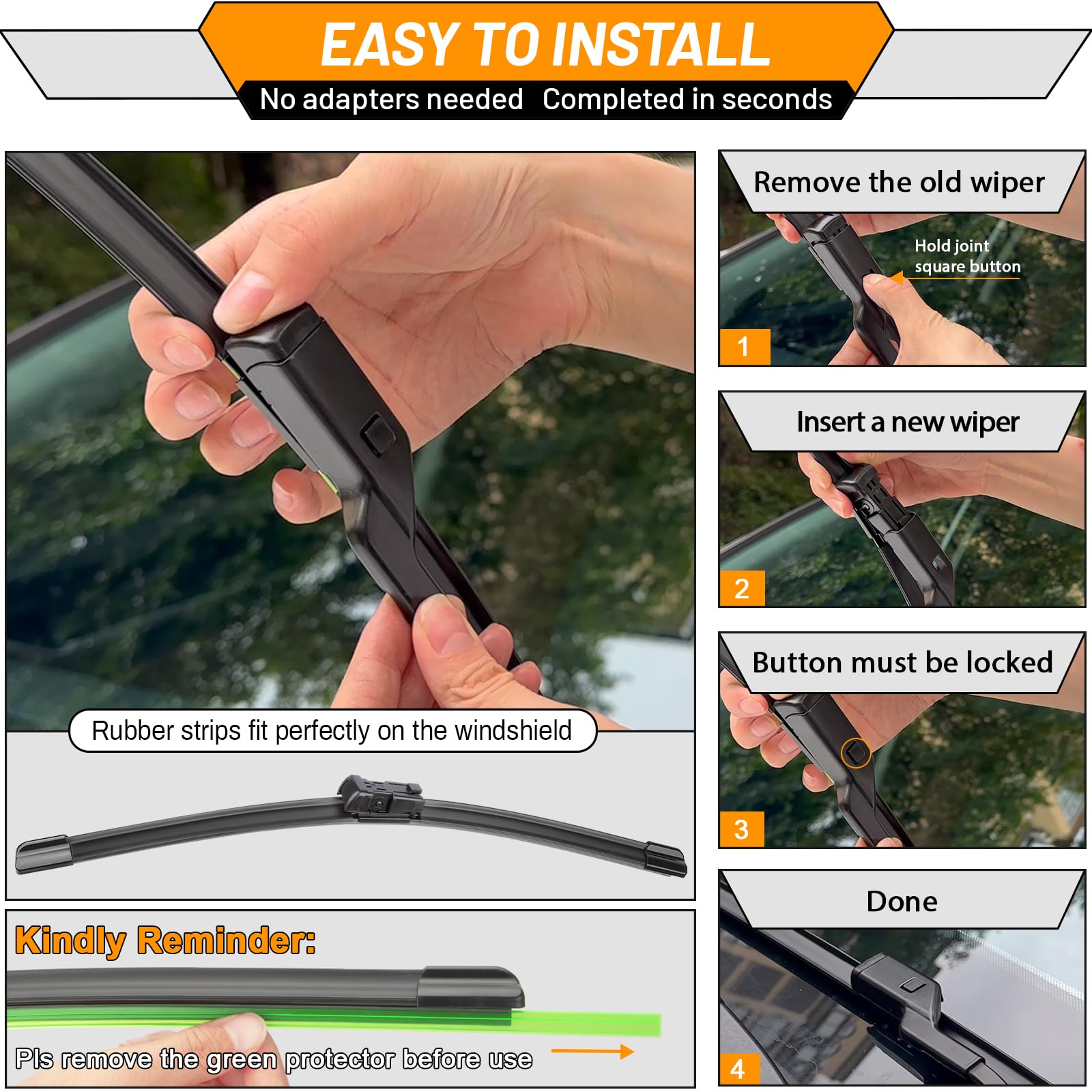 EASY TO INSTALL

No adapters needed Completed in seconds

Rubber strips fit perfectly on the windshield

Kindly Reminder:

Pls remove the green protector before use

Remove the old wiper

Hold joint square button

1

Insert a new wiper

2

Button must be locked

3

Done

4