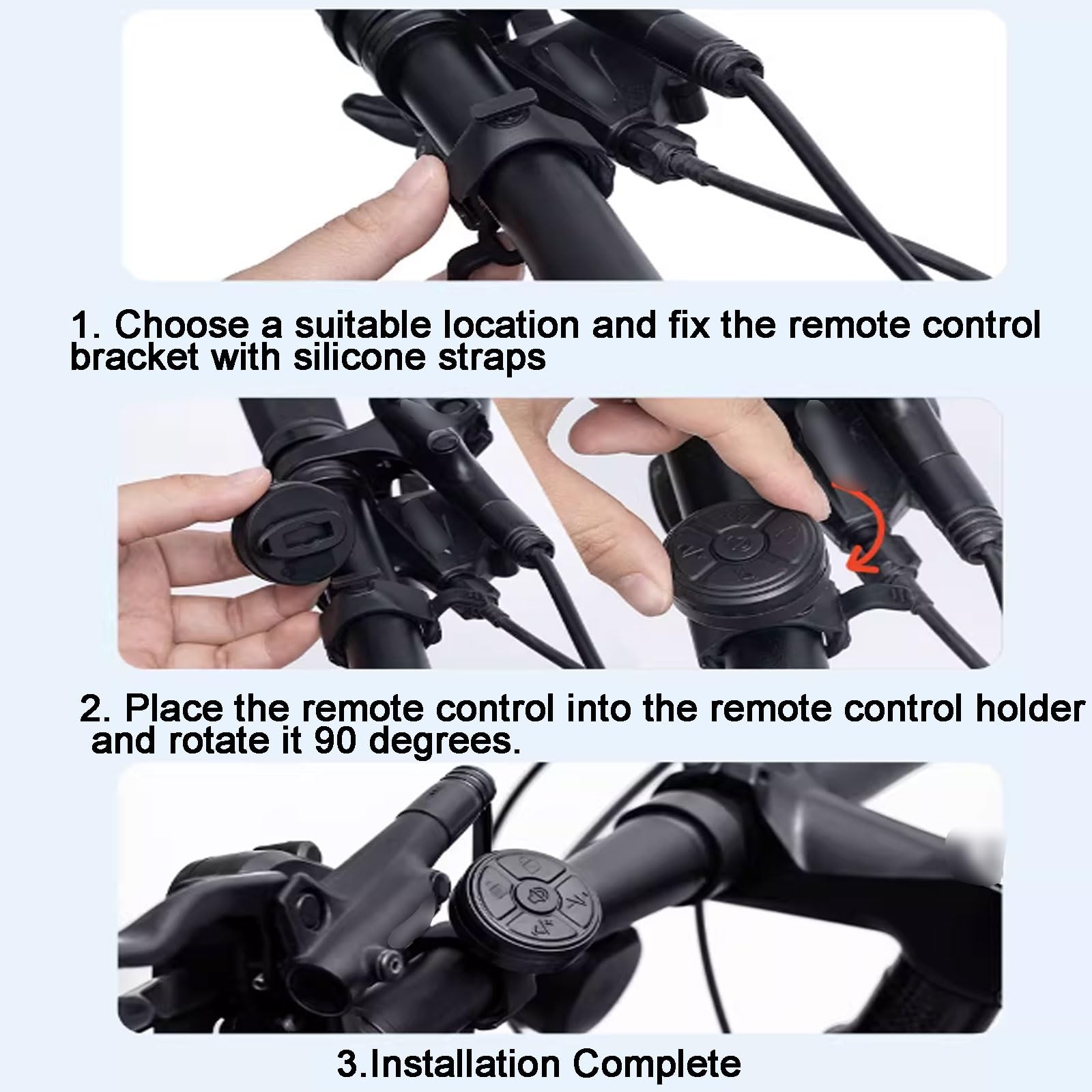 1. Choose a suitable location and fix the remote control bracket with silicone straps

2. Place the remote control into the remote control holder and rotate it 90 degrees.

3.Installation Complete