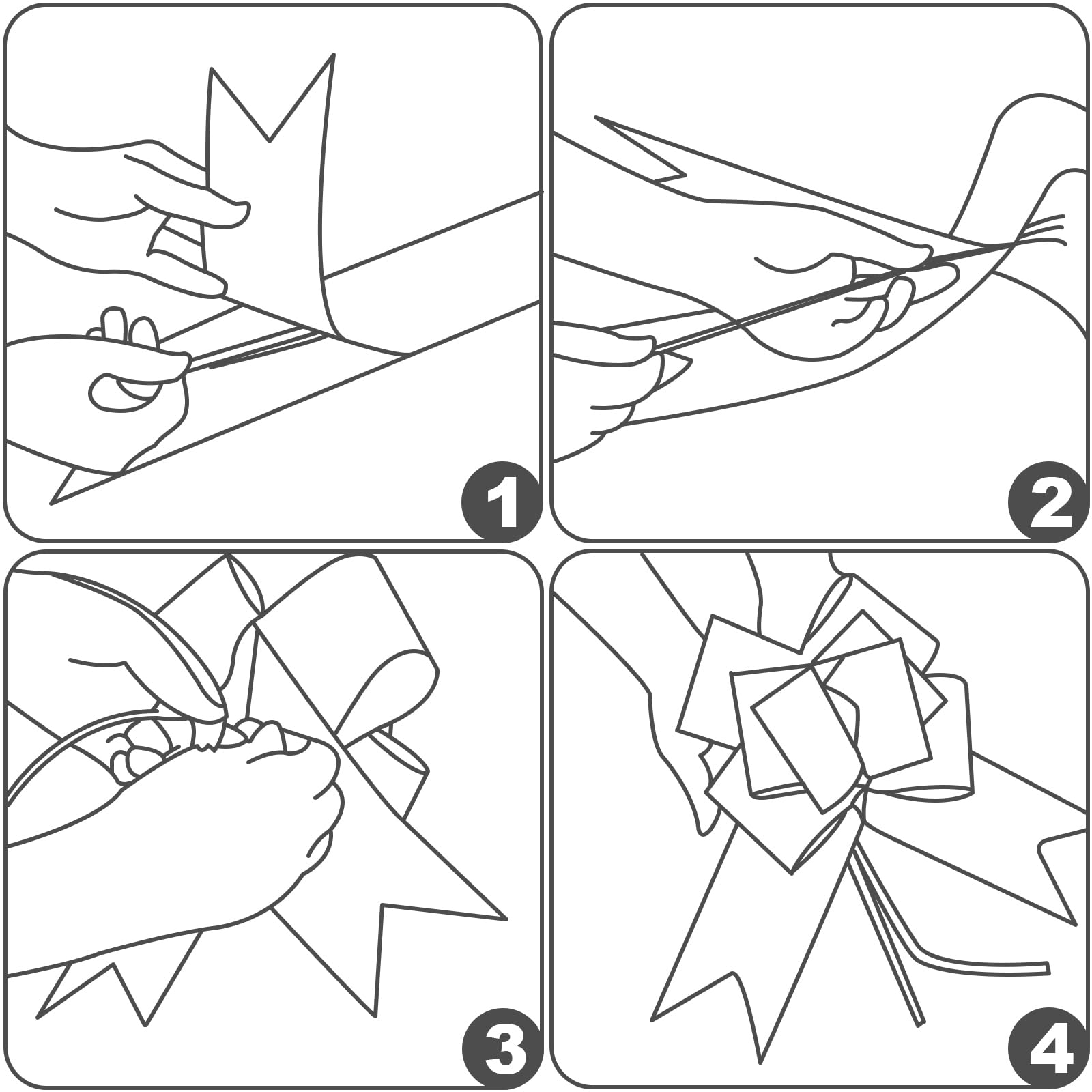 1

2

3

4