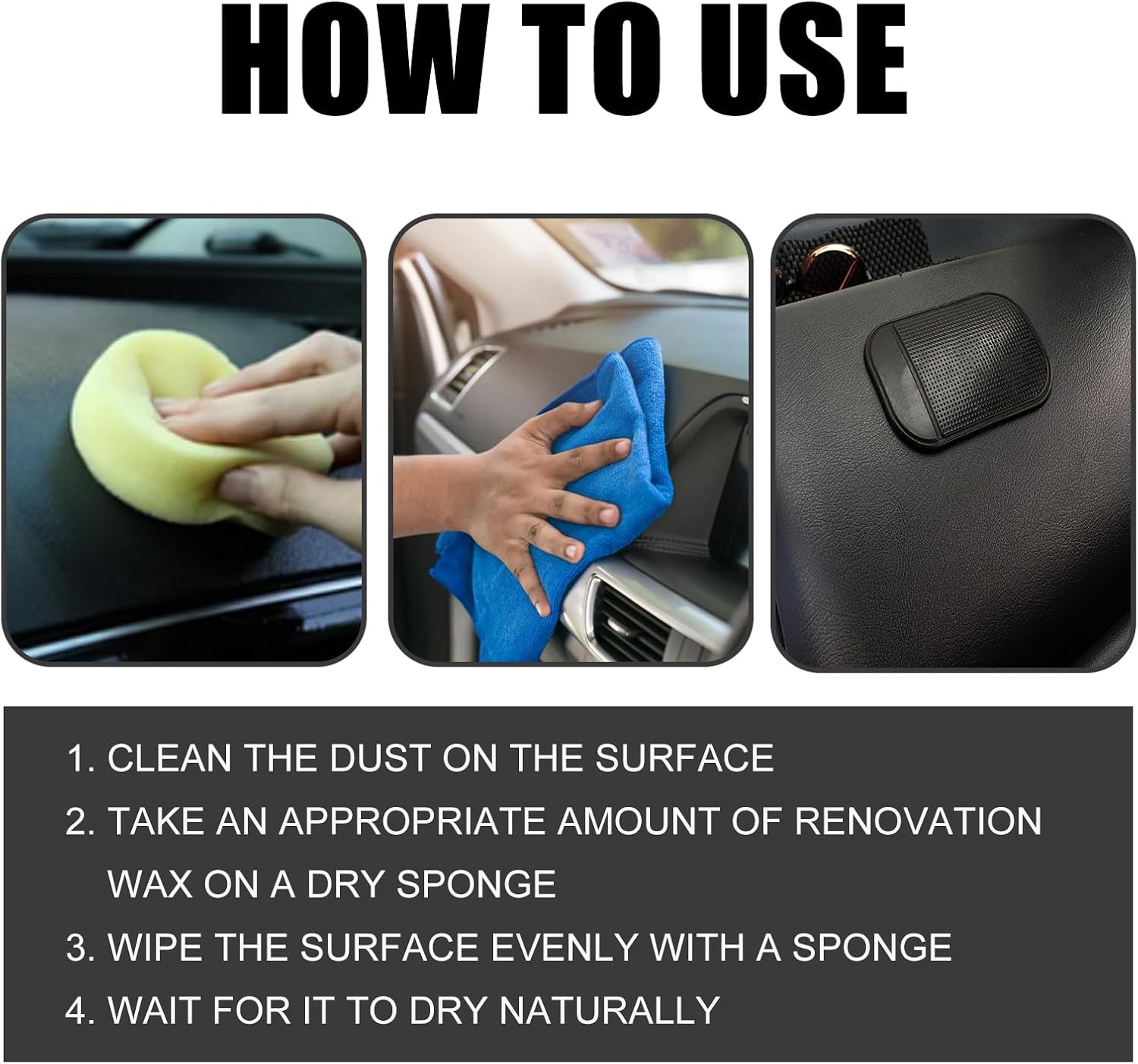 HOW TO USE

1. CLEAN THE DUST ON THE SURFACE

2. TAKE AN APPROPRIATE AMOUNT OF RENOVATION WAX ON A DRY SPONGE

3. WIPE THE SURFACE EVENLY WITH A SPONGE

4. WAIT FOR IT TO DRY NATURALLY