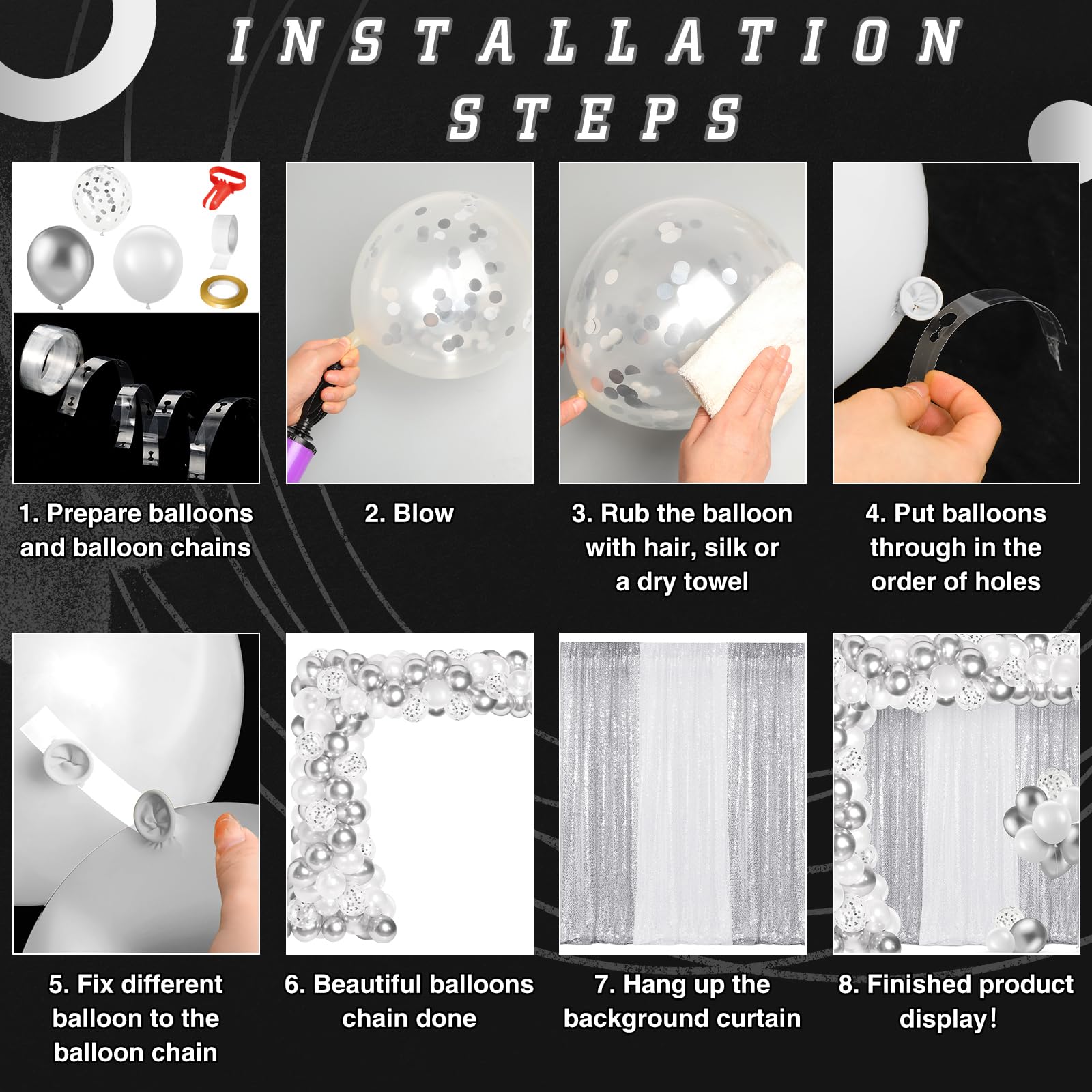 INSTALLATION
STEPS

1. Prepare balloons and balloon chains

2. Blow

3. Rub the balloon with hair, silk or a dry towel

4. Put balloons through in the order of holes

5. Fix different balloon to the balloon chain

6. Beautiful balloons chain done

7. Hang up the background curtain

8. Finished product display!