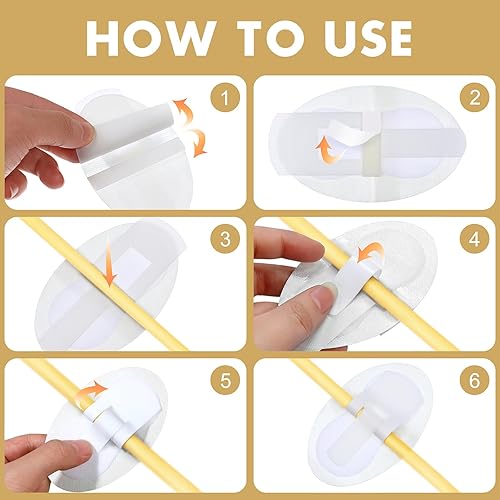 HOW TO USE

1

2

3

4

5

6