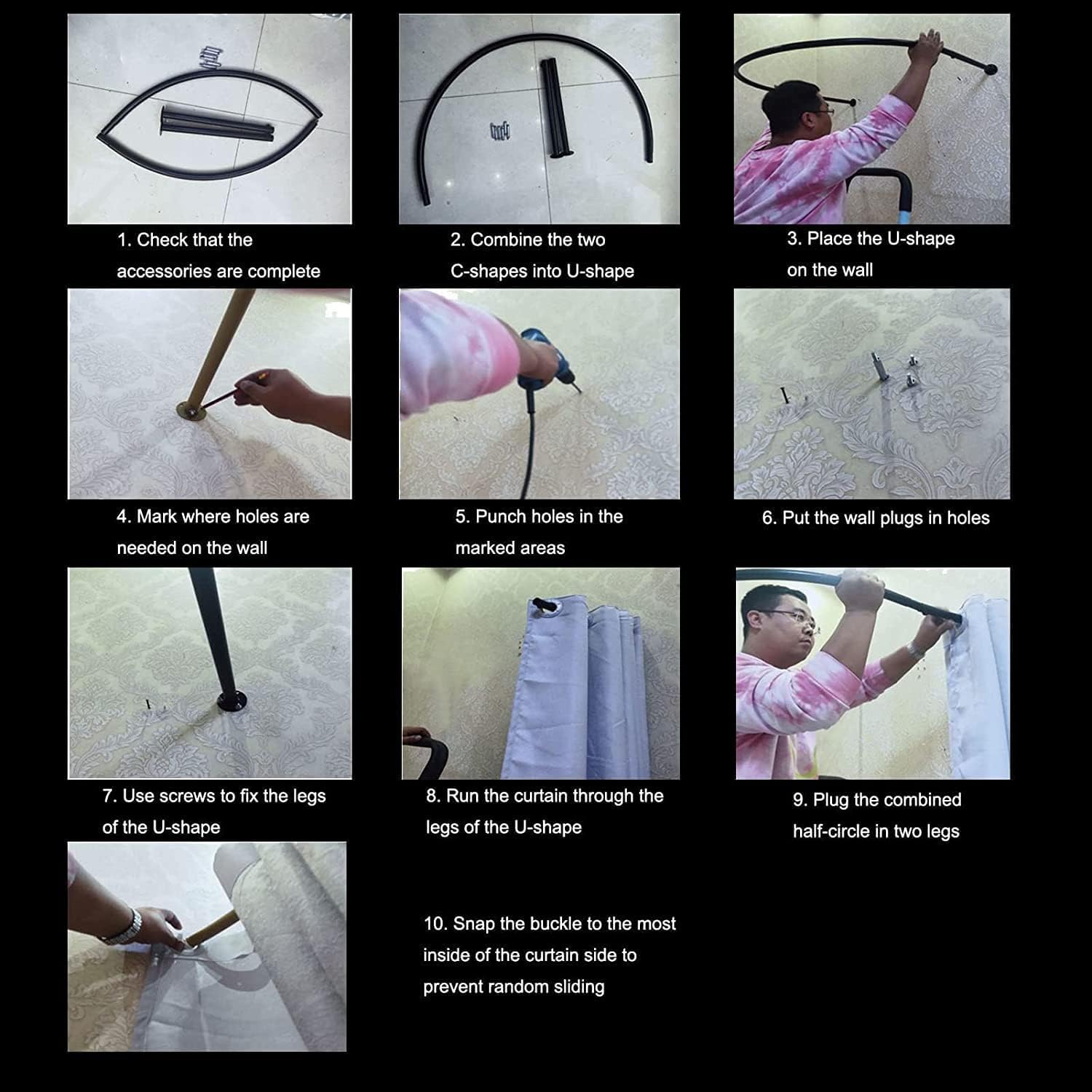 1. Check that the accessories are complete

2. Combine the two C-shapes into U-shape

3. Place the U-shape on the wall

4. Mark where holes are needed on the wall

5. Punch holes in the marked areas

6. Put the wall plugs in holes

7. Use screws to fix the legs of the U-shape

8. Run the curtain through the legs of the U-shape

9. Plug the combined half-circle in two legs

10. Snap the buckle to the most inside of the curtain side to prevent random sliding