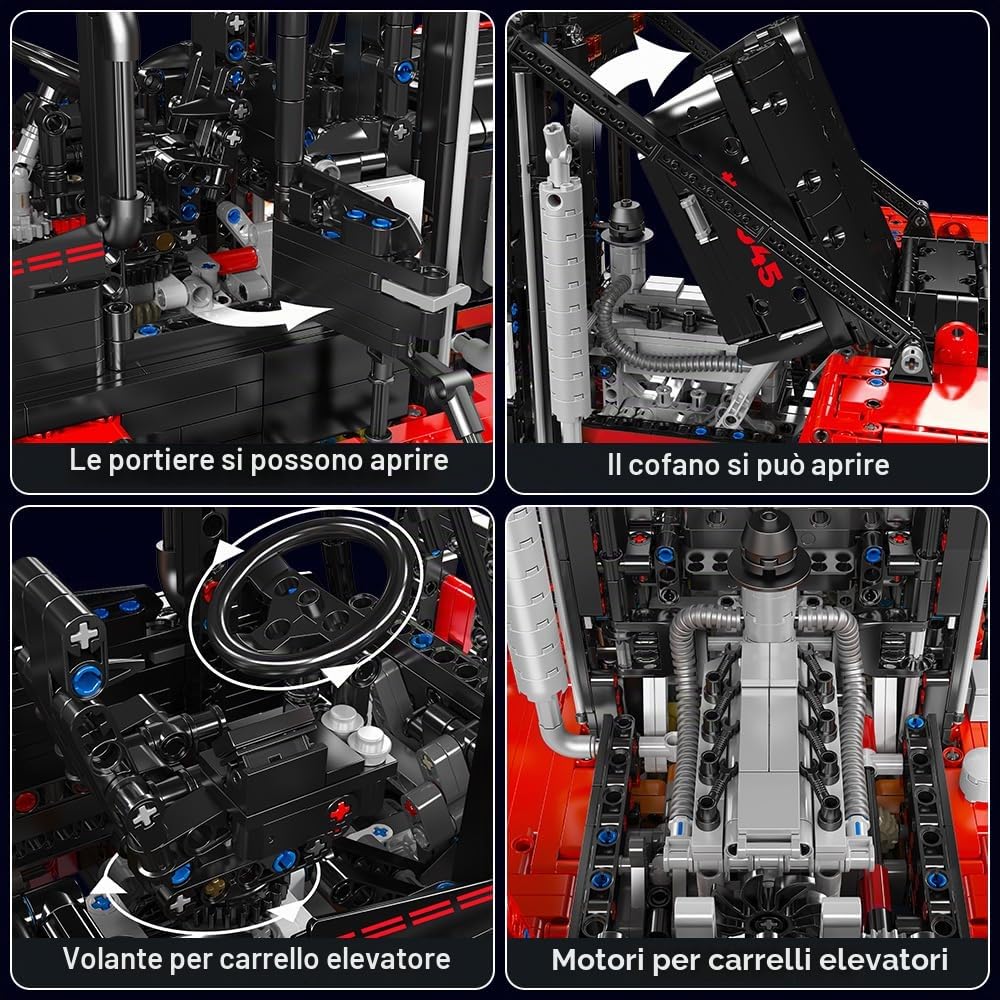 Le portiere si possono aprire

045

Il cofano si può aprire

Volante per carrello elevatore

Motori per carrelli elevatori