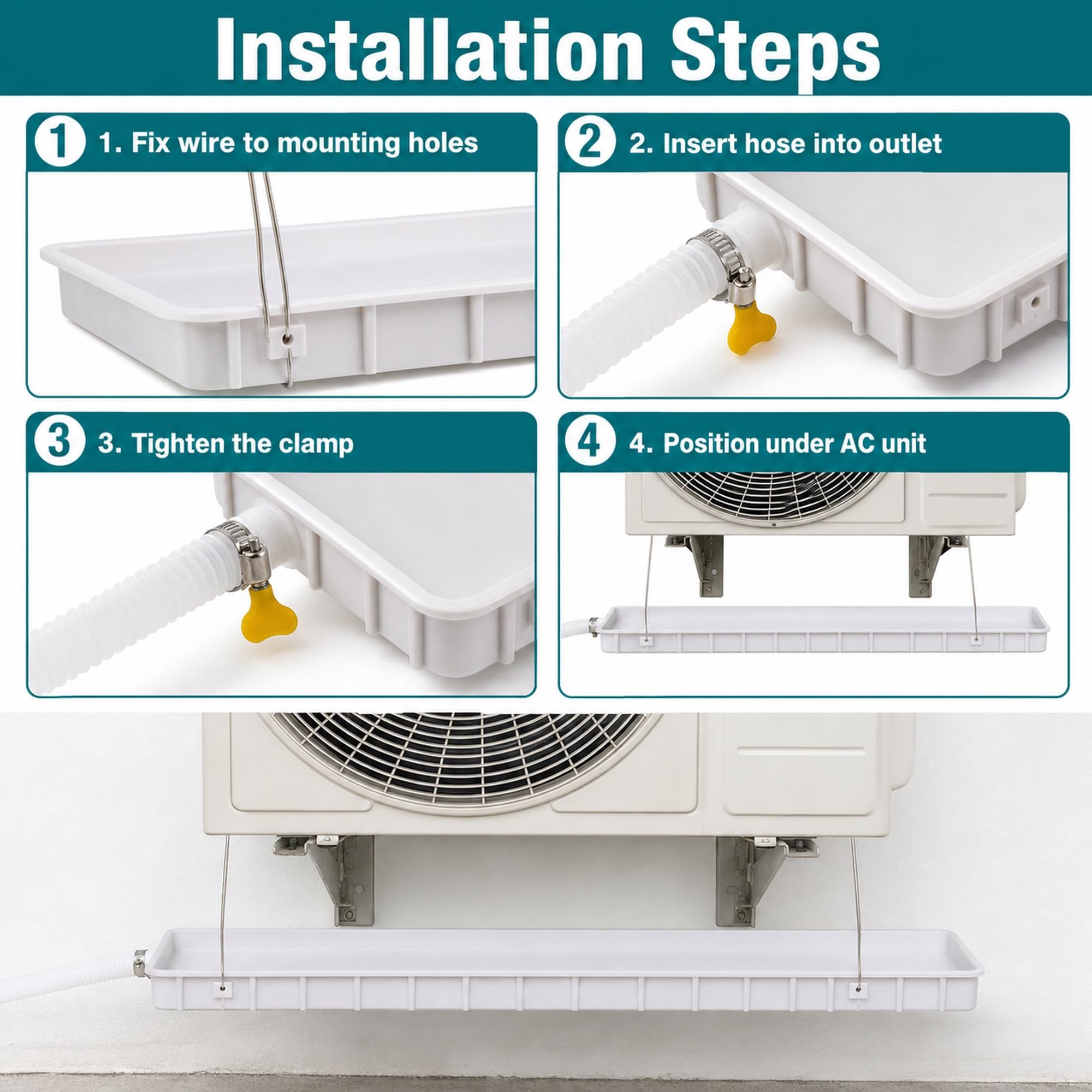 Installation Steps

1 1. Fix wire to mounting holes

2 2. Insert hose into outlet

3 3. Tighten the clamp

4 4. Position under AC unit