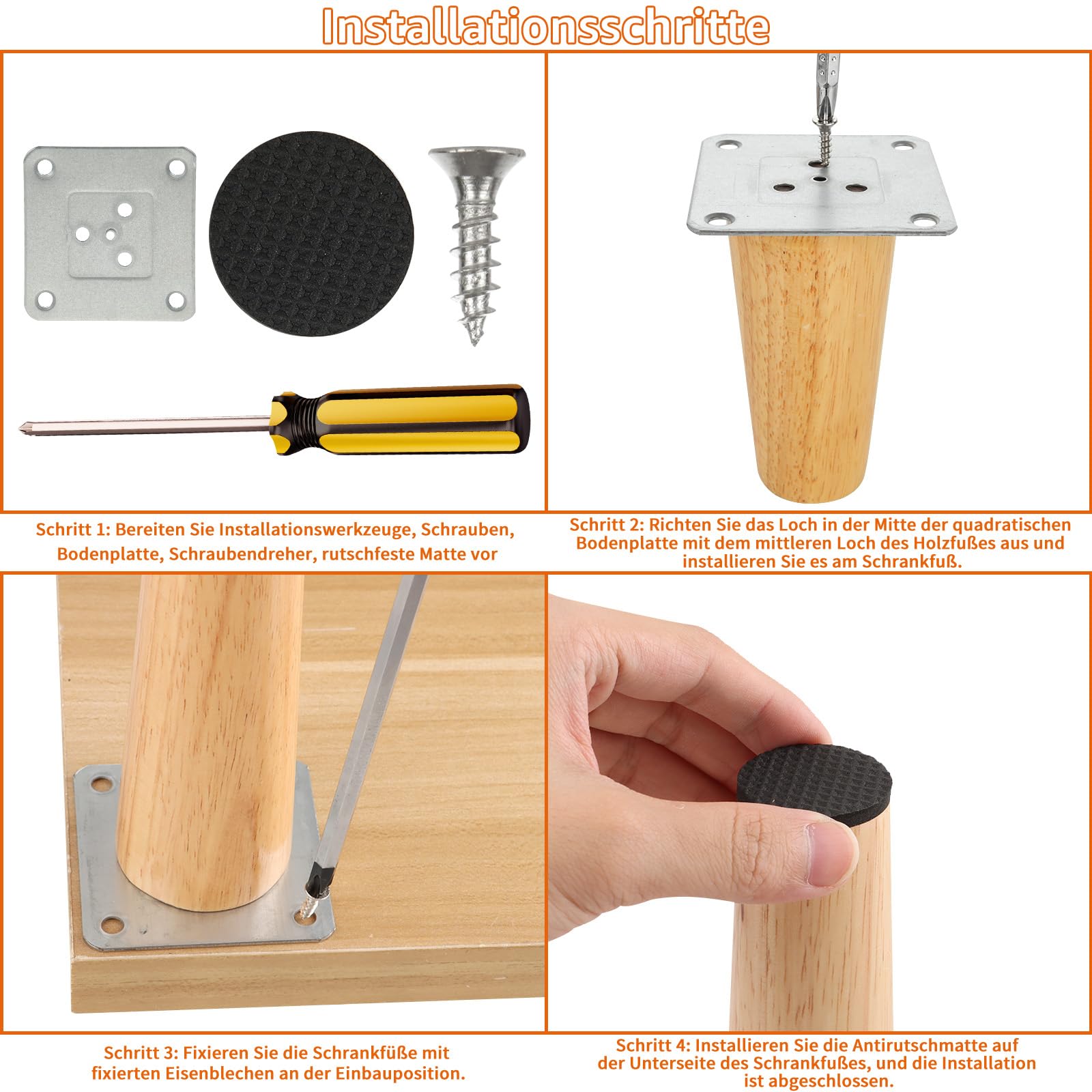 Installationsschritte

Schritt 1: Bereiten Sie Installationswerkzeuge, Schrauben, Bodenplatte, Schraubendreher, rutschfeste Matte vor

Schritt 2: Richten Sie das Loch in der Mitte der quadratischen Bodenplatte mit dem mittleren Loch des Holzfußes aus und installieren Sie es am Schrankfuß.

Schritt 3: Fixieren Sie die Schrankfüße mit fixierten Eisenblechen an der Einbauposition.

Schritt 4: Installieren Sie die Antirutschmatte auf der Unterseite des Schrankfußes, und die Installation ist abgeschlossen.